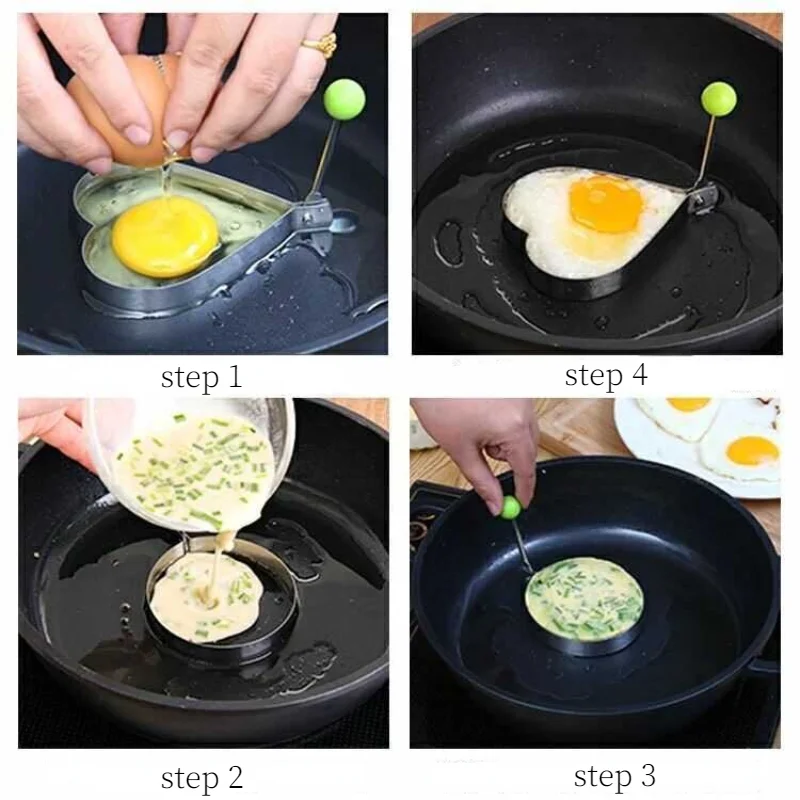 step 1

step 4

step 2

step 3