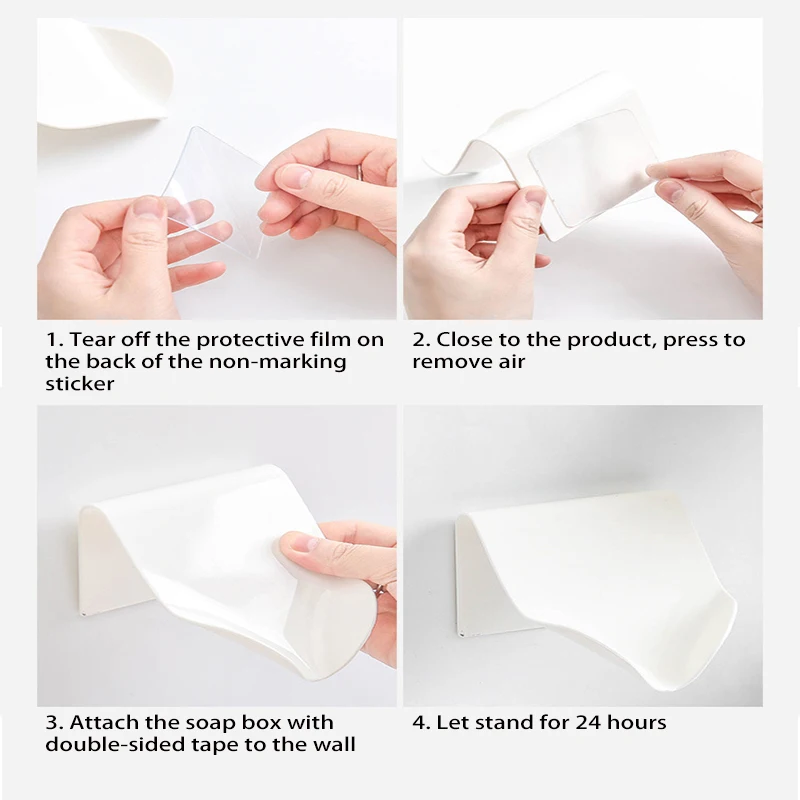 1. Tear off the protective film on the back of the non-marking sticker

2. Close to the product, press to remove air

3. Attach the soap box with double-sided tape to the wall

4. Let stand for 24 hours