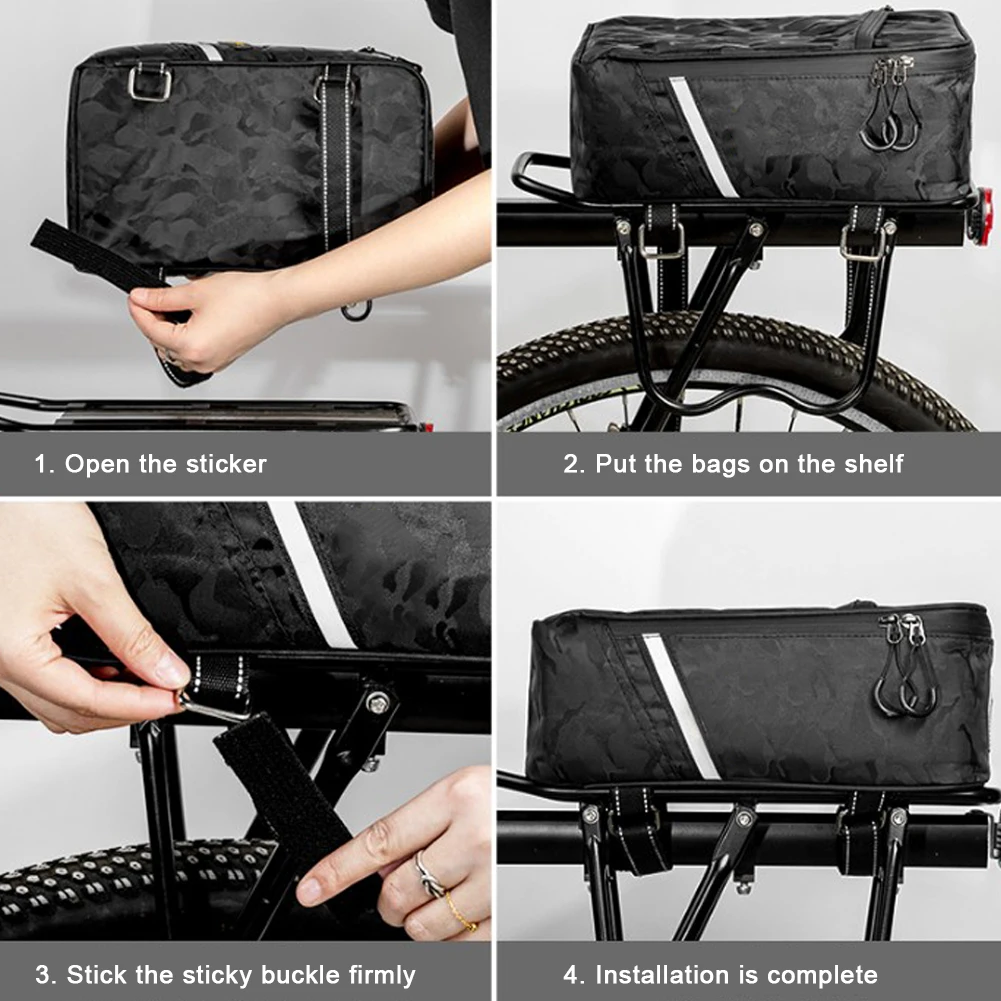 1. Open the sticker

2. Put the bags on the shelf

3. Stick the sticky buckle firmly

4. Installation is complete