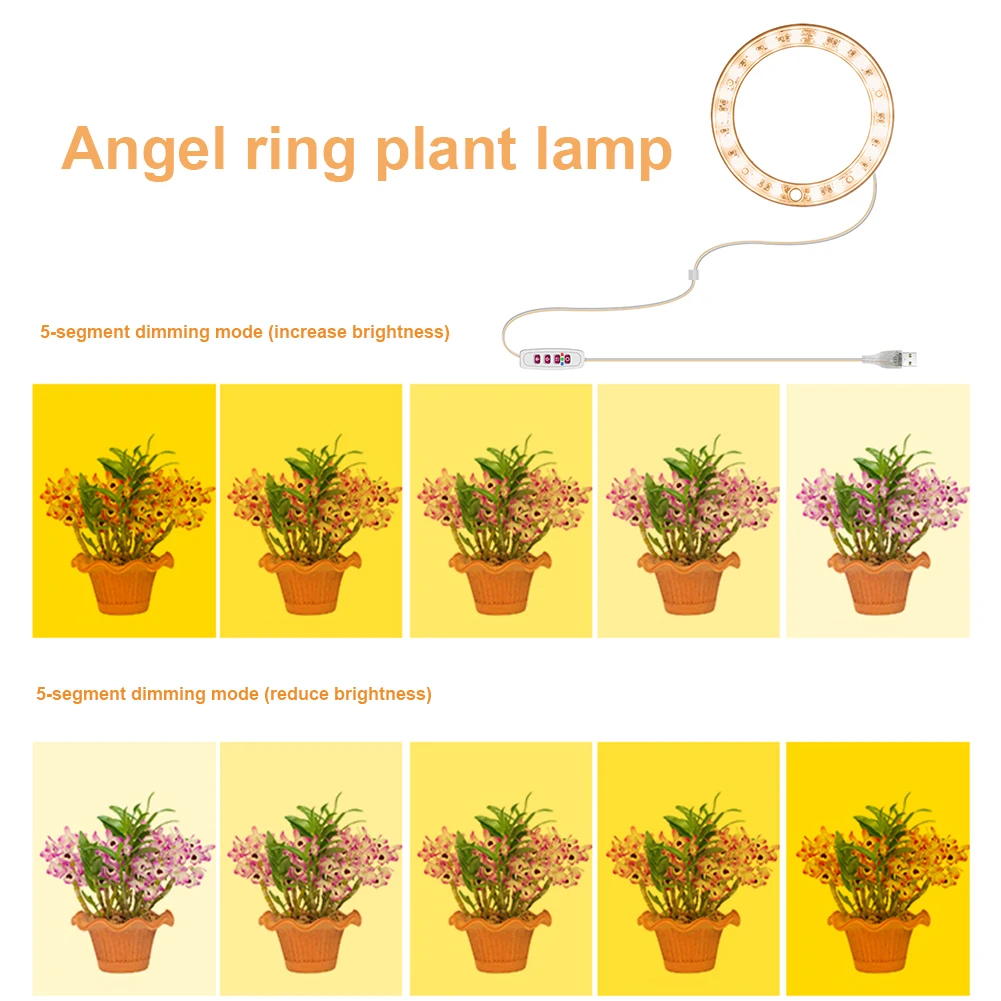 Angel ring plant lamp

5-segment dimming mode (increase brightness)

5-segment dimming mode (reduce brightness)