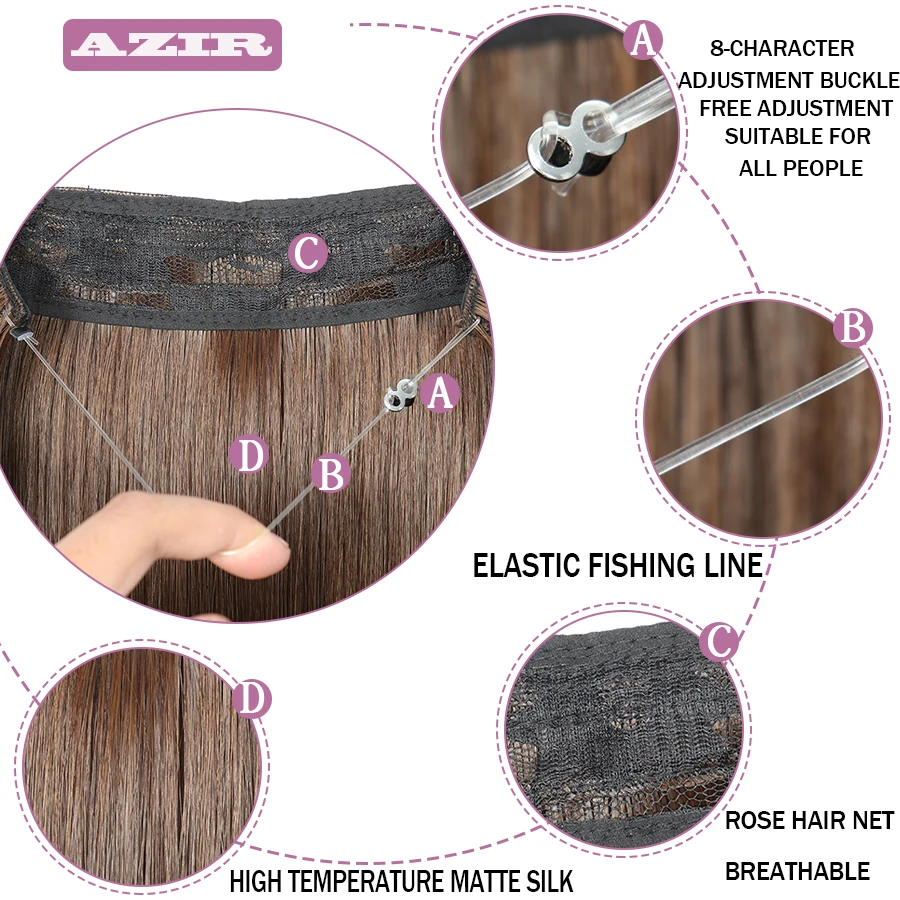 AZIR

A

8-CHARACTER ADJUSTMENT BUCKLE FREE ADJUSTMENT SUITABLE FOR ALL PEOPLE

C

A

D

B

B

ELASTIC FISHING LINE

C

D

ROSE HAIR NET

BREATHABLE

HIGH TEMPERATURE MATTE SILK