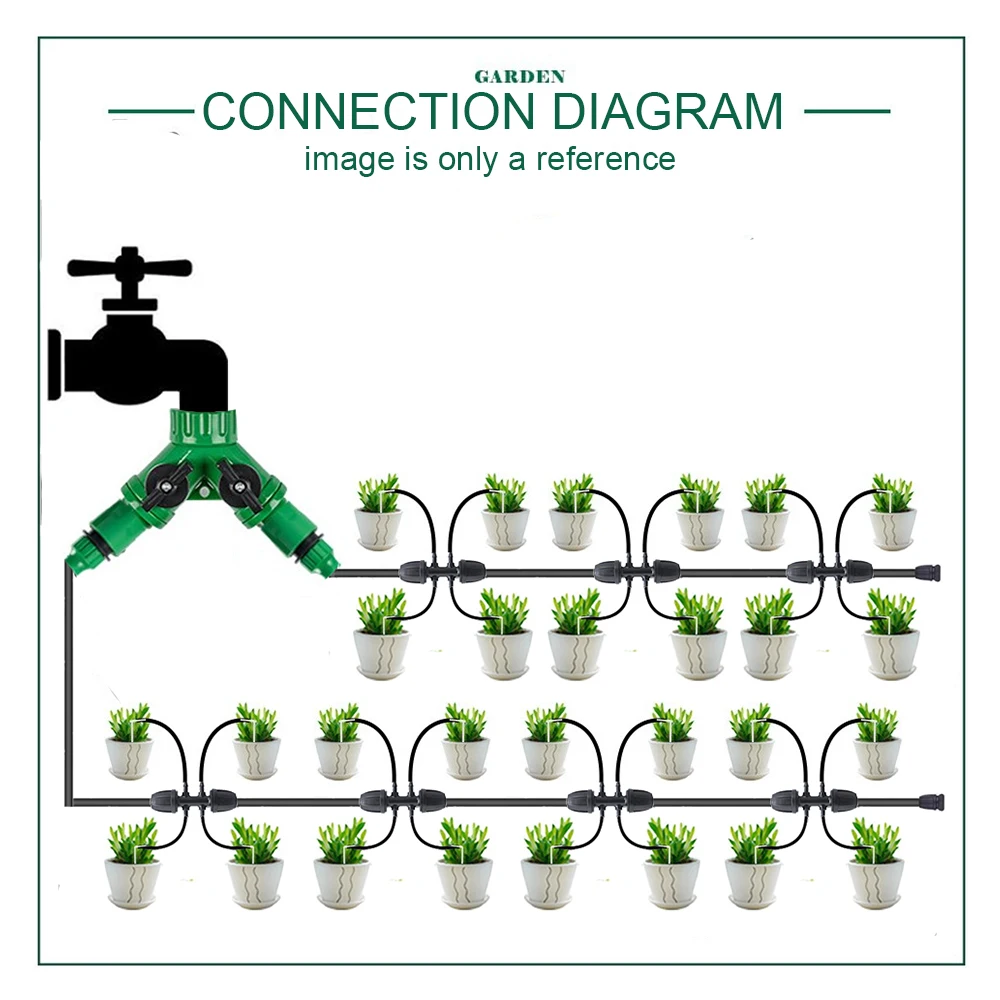 GARDEN
CONNECTION DIAGRAM
image is only a reference