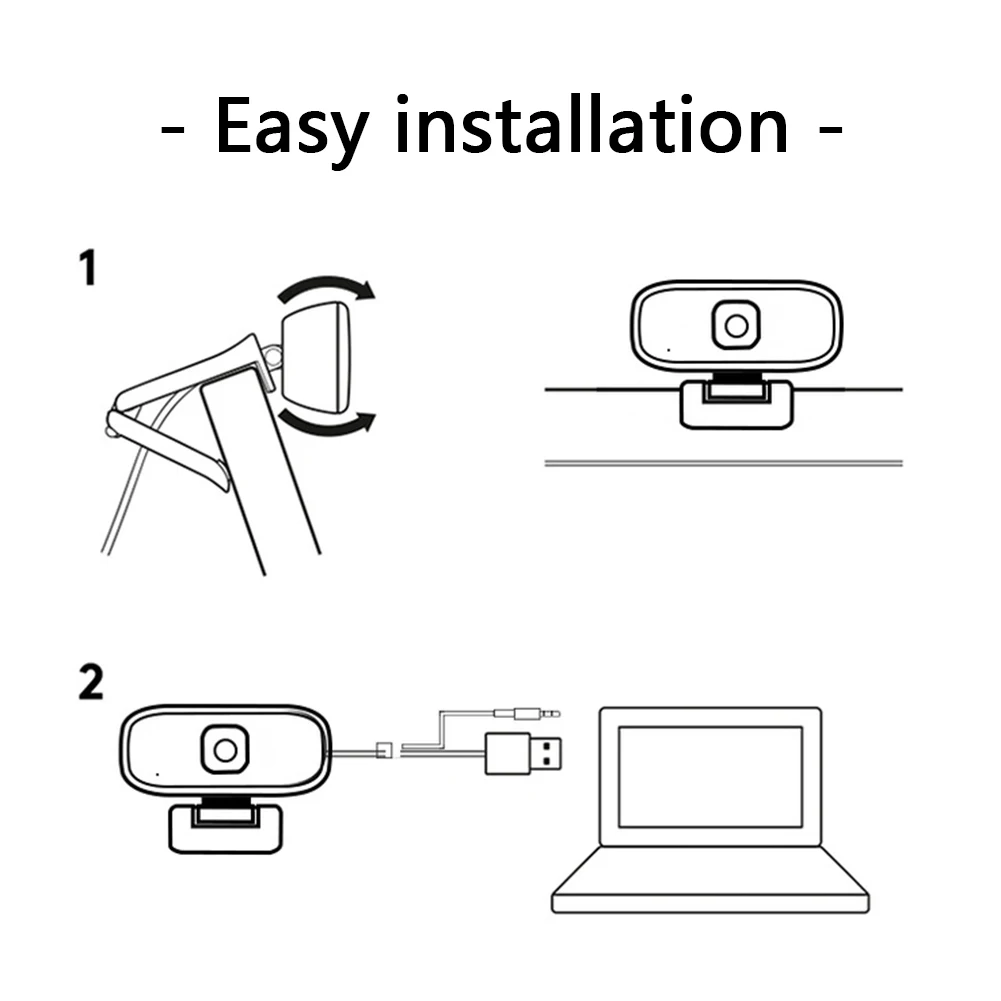 - Easy installation -

1

2