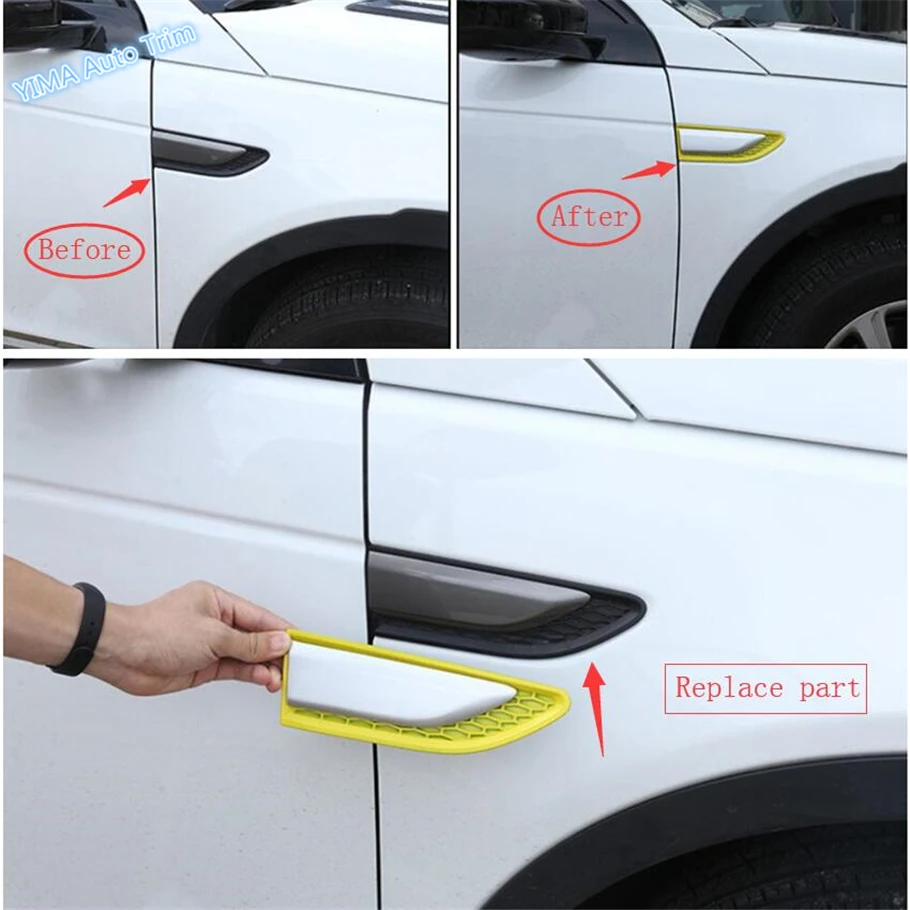 YIMA Auto Trim

Before

After

Replace part