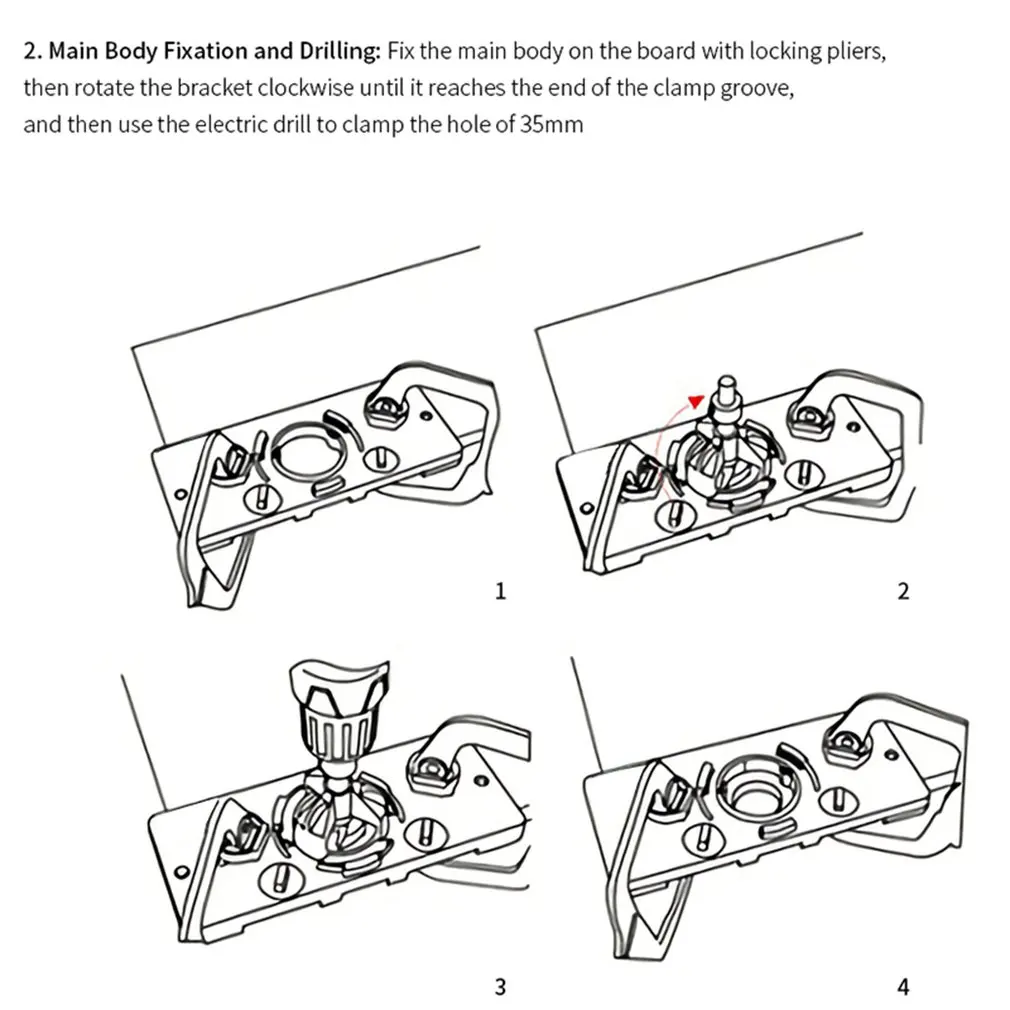 2. Main Body Fixation and Drilling: Fix the main body on the board with locking pliers, then rotate the bracket clockwise until it reaches the end of the clamp groove, and then use the electric drill to clamp the hole of 35mm

1

2

3

4