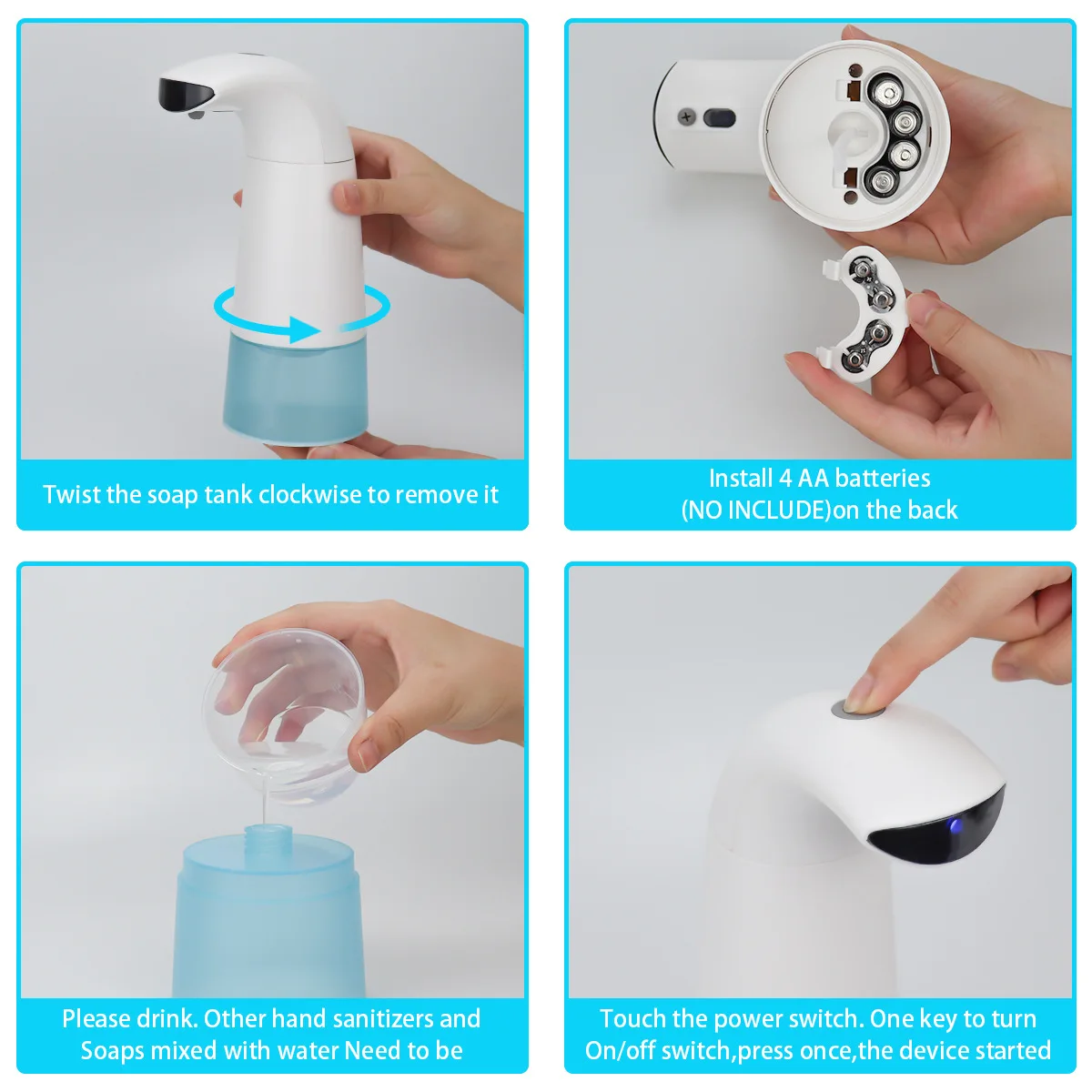 Twist the soap tank clockwise to remove it

Install 4 AA batteries
(NO INCLUDE)on the back

Please drink. Other hand sanitizers and Soaps mixed with water Need to be

Touch the power switch. One key to turn On/off switch,press once,the device started