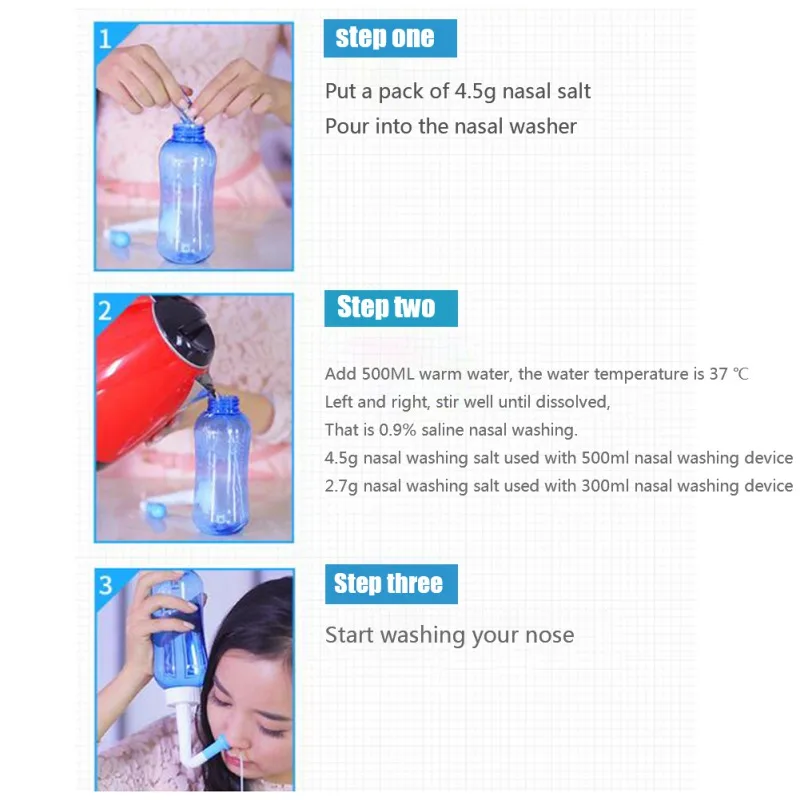 1

step one

Put a pack of 4.5g nasal salt
Pour into the nasal washer

2

Step two

Add 500ML warm water, the water temperature is 37 ℃
Left and right, stir well until dissolved,
That is 0.9% saline nasal washing.
4.5g nasal washing salt used with 500ml nasal washing device
2.7g nasal washing salt used with 300ml nasal washing device

3

Step three

Start washing your nose