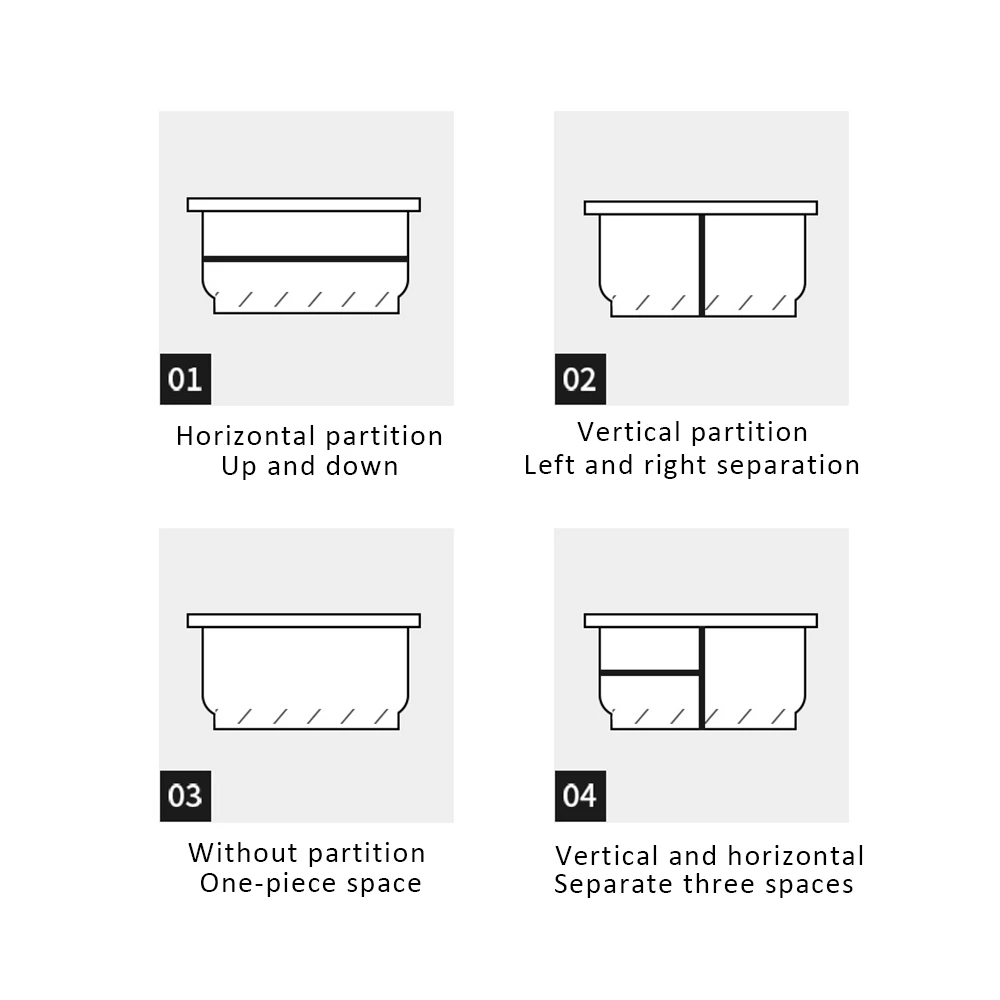 01

Horizontal partition
Up and down

02

Vertical partition
Left and right separation

03

Without partition
One-piece space

04

Vertical and horizontal
Separate three spaces