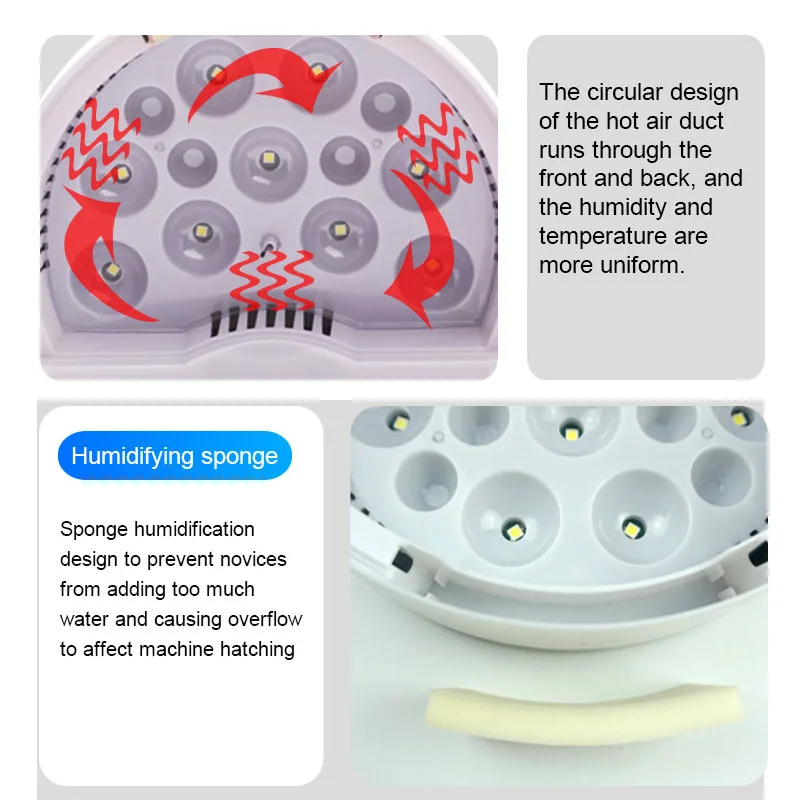 The circular design of the hot air duct runs through the front and back, and the humidity and temperature are more uniform.

Humidifying sponge

Sponge humidification design to prevent novices from adding too much water and causing overflow to affect machine hatching