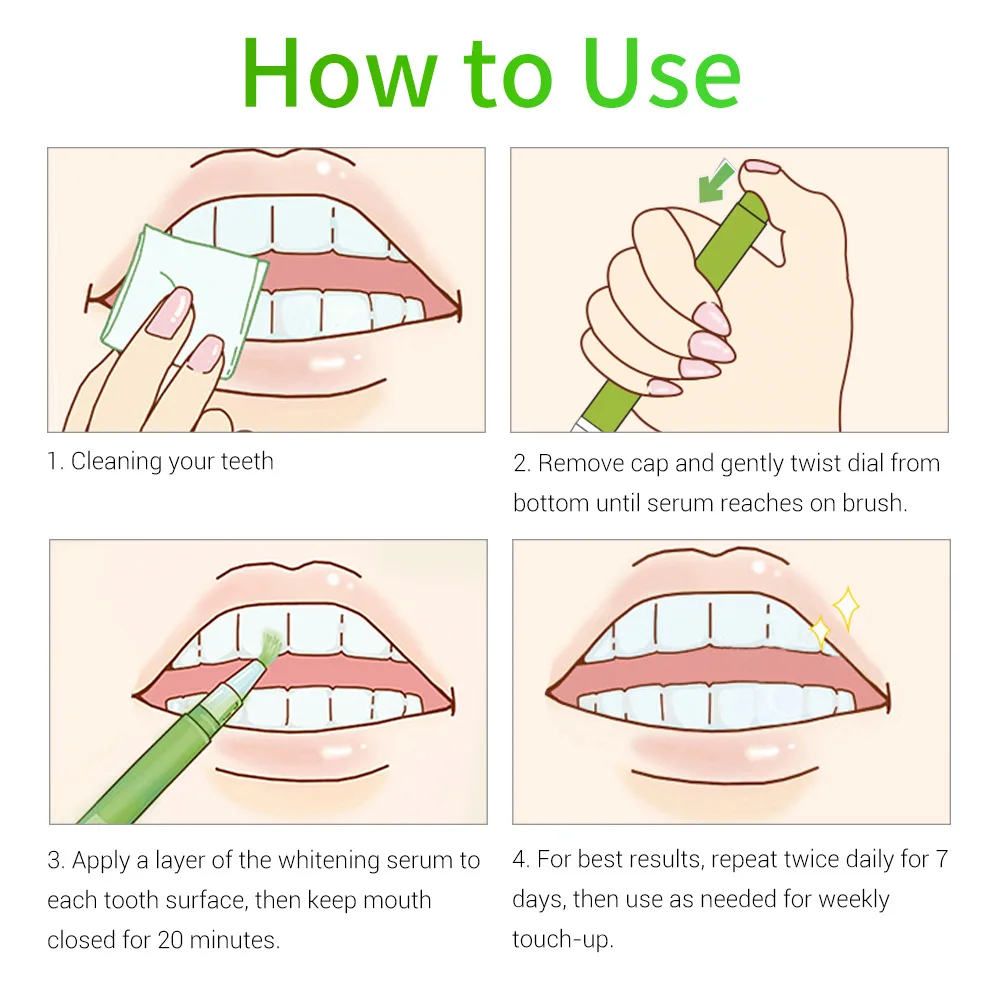 How to Use

1. Cleaning your teeth

2. Remove cap and gently twist dial from bottom until serum reaches on brush.

3. Apply a layer of the whitening serum to each tooth surface, then keep mouth closed for 20 minutes.

4. For best results, repeat twice daily for 7 days, then use as needed for weekly touch-up.