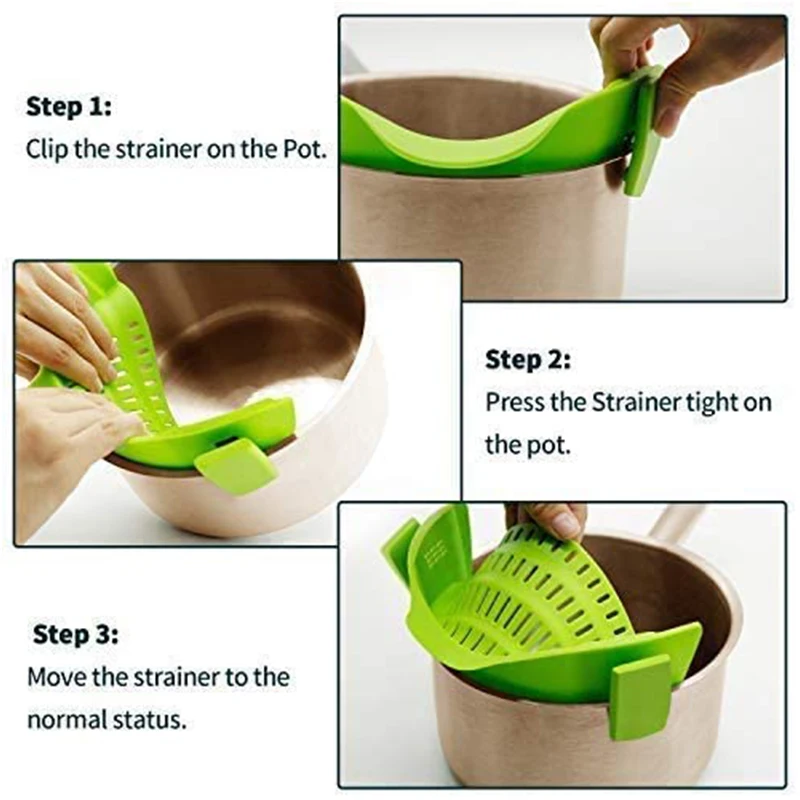 Step 1:
Clip the strainer on the Pot.

Step 2:
Press the Strainer tight on the pot.

Step 3:
Move the strainer to the normal status.