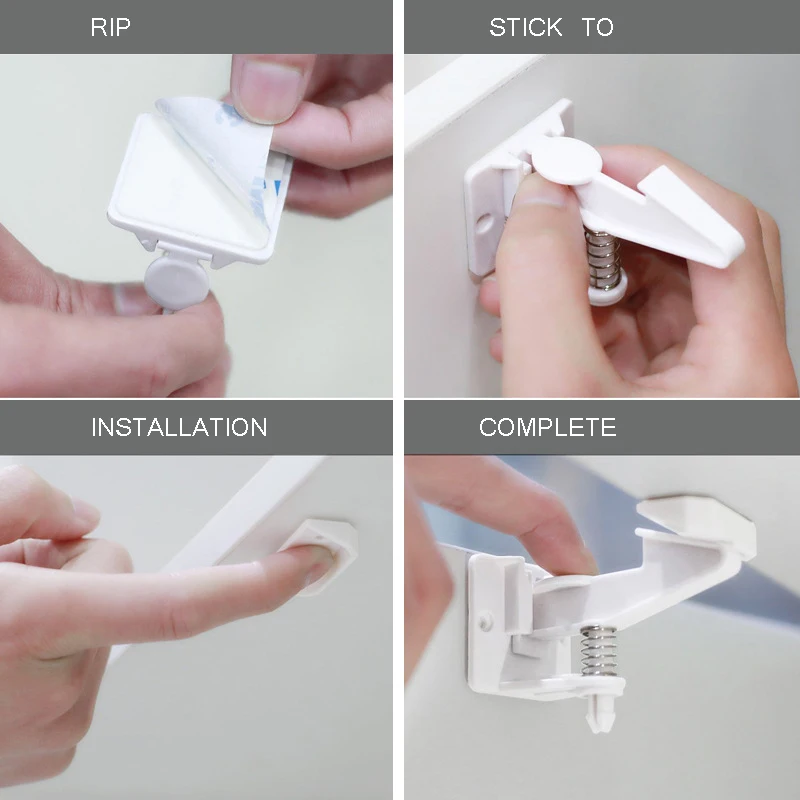 RIP

STICK TO

INSTALLATION

COMPLETE