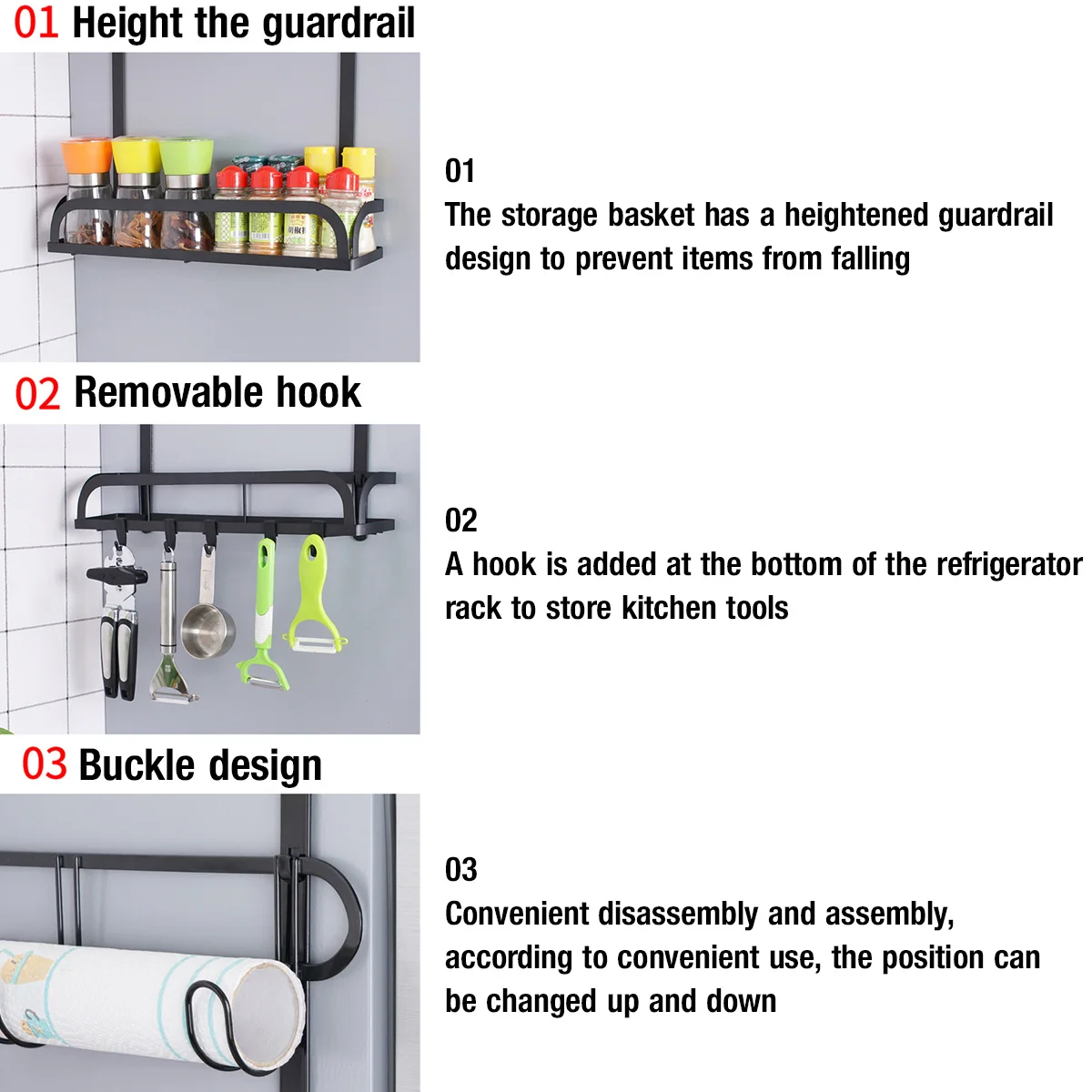 01 Height the guardrail

01
The storage basket has a heightened guardrail design to prevent items from falling

02 Removable hook

02
A hook is added at the bottom of the refrigerator rack to store kitchen tools

03 Buckle design

03
Convenient disassembly and assembly, according to convenient use, the position can be changed up and down