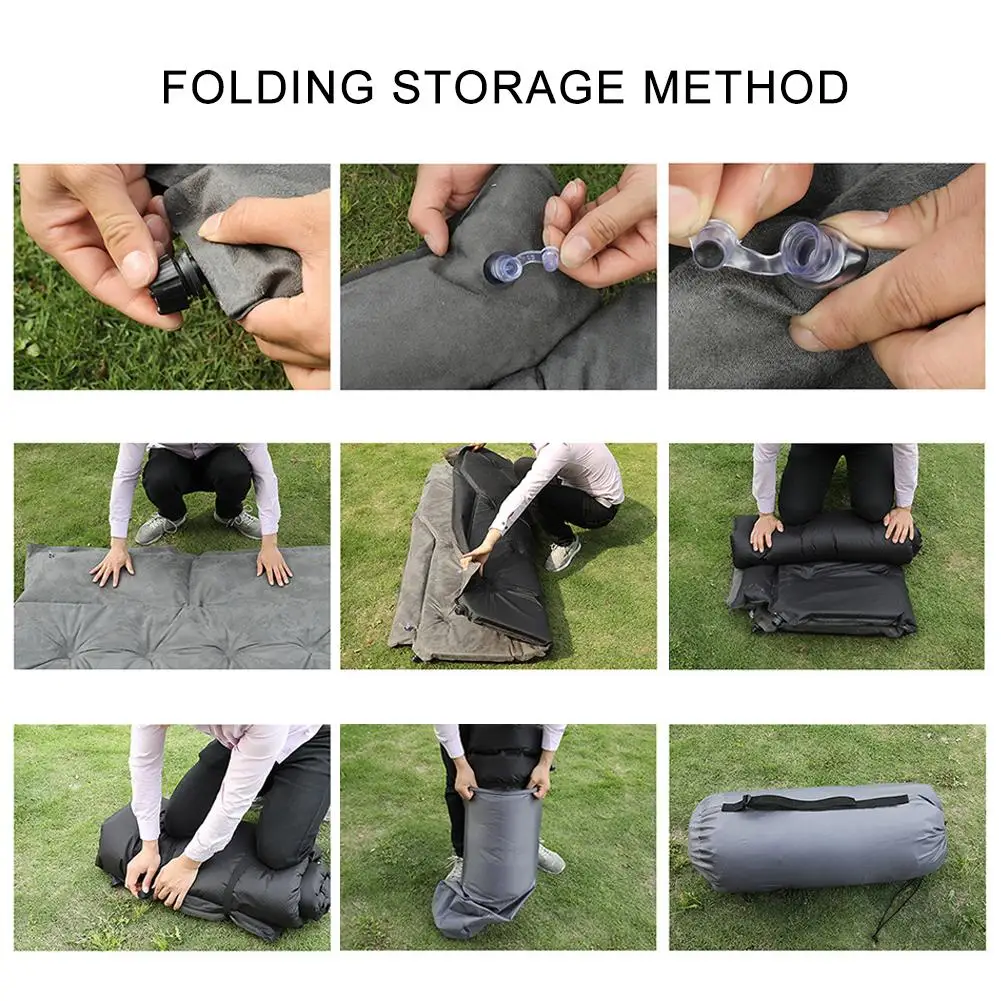 FOLDING STORAGE METHOD