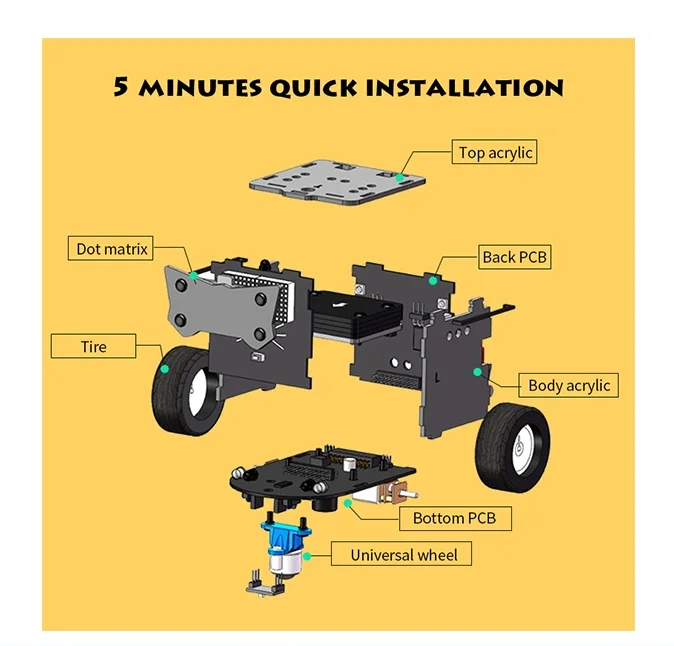 5 MINUTES QUICK INSTALLATION

Top acrylic

Dot matrix

Back PCB

Tire

Body acrylic

Bottom PCB

Universal wheel