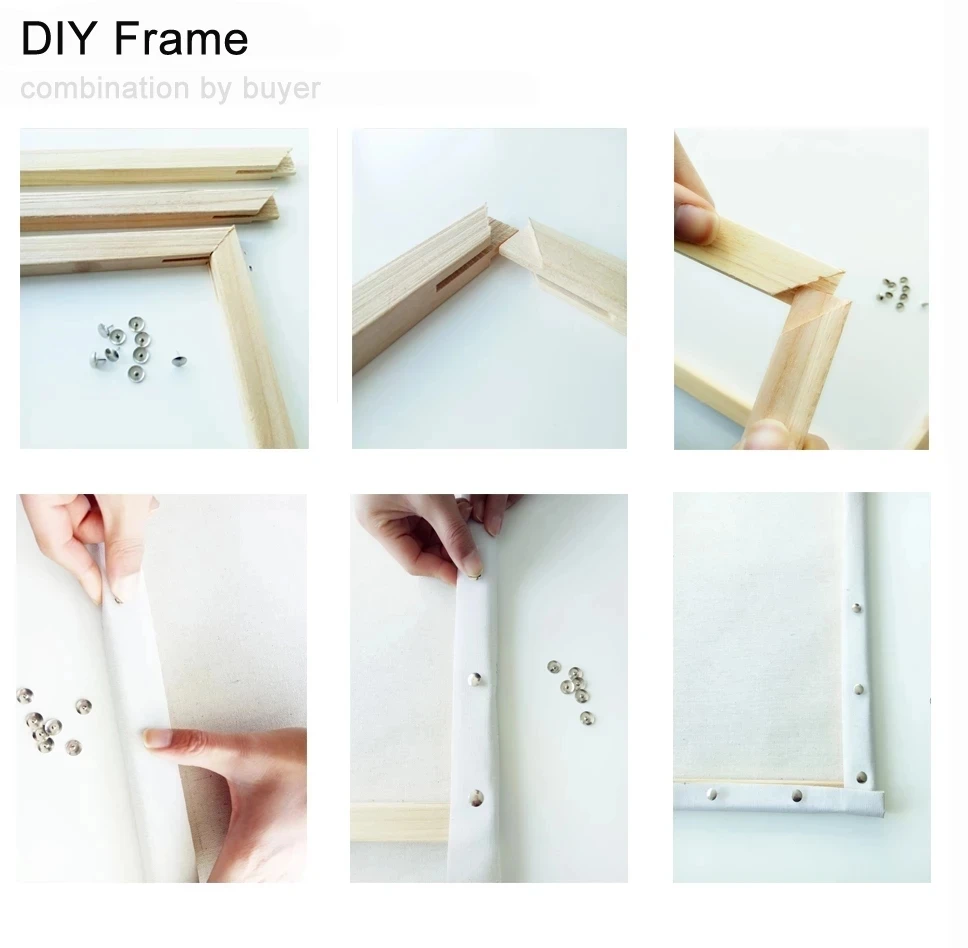 DIY Frame
combination by buyer