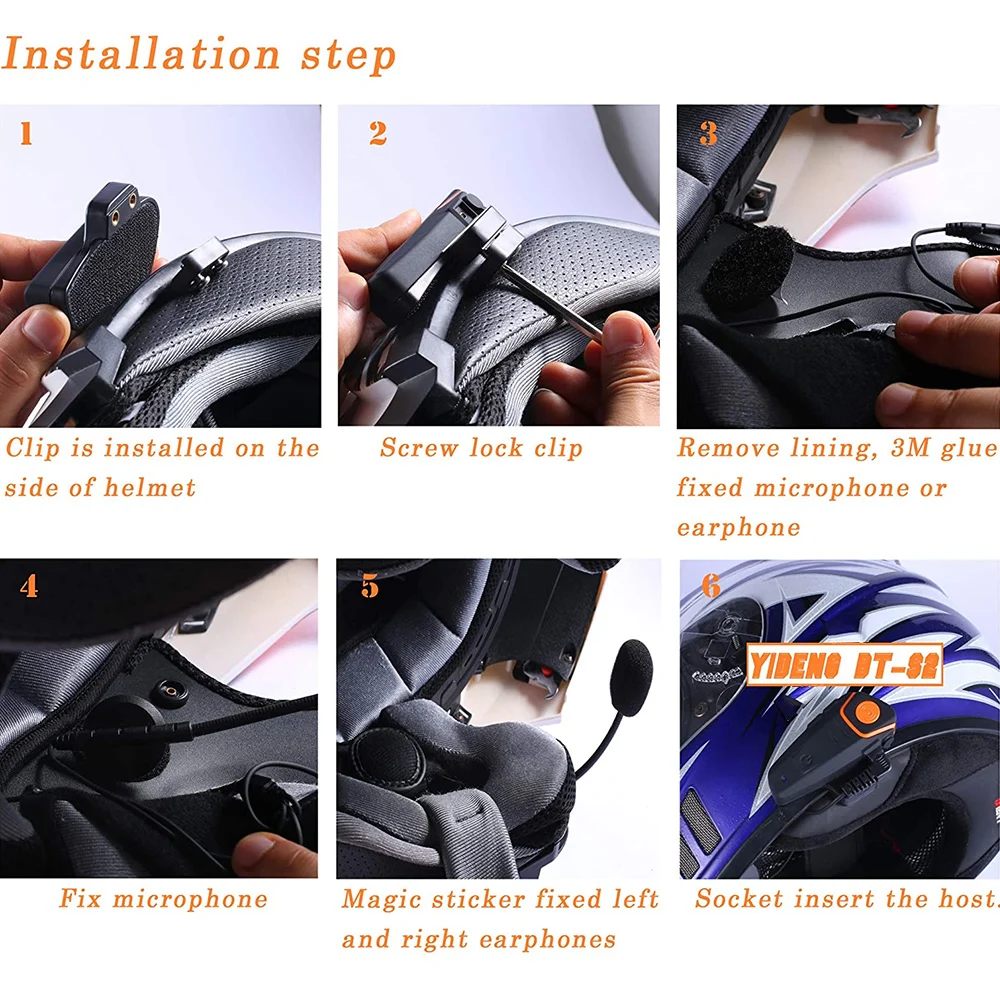 Installation step

1

Clip is installed on the side of helmet

2

Screw lock clip

3

Remove lining, 3M glue fixed microphone or earphone

4

Fix microphone

5

Magic sticker fixed left and right earphones

6

YIDENG BT-S2

Socket insert the host.