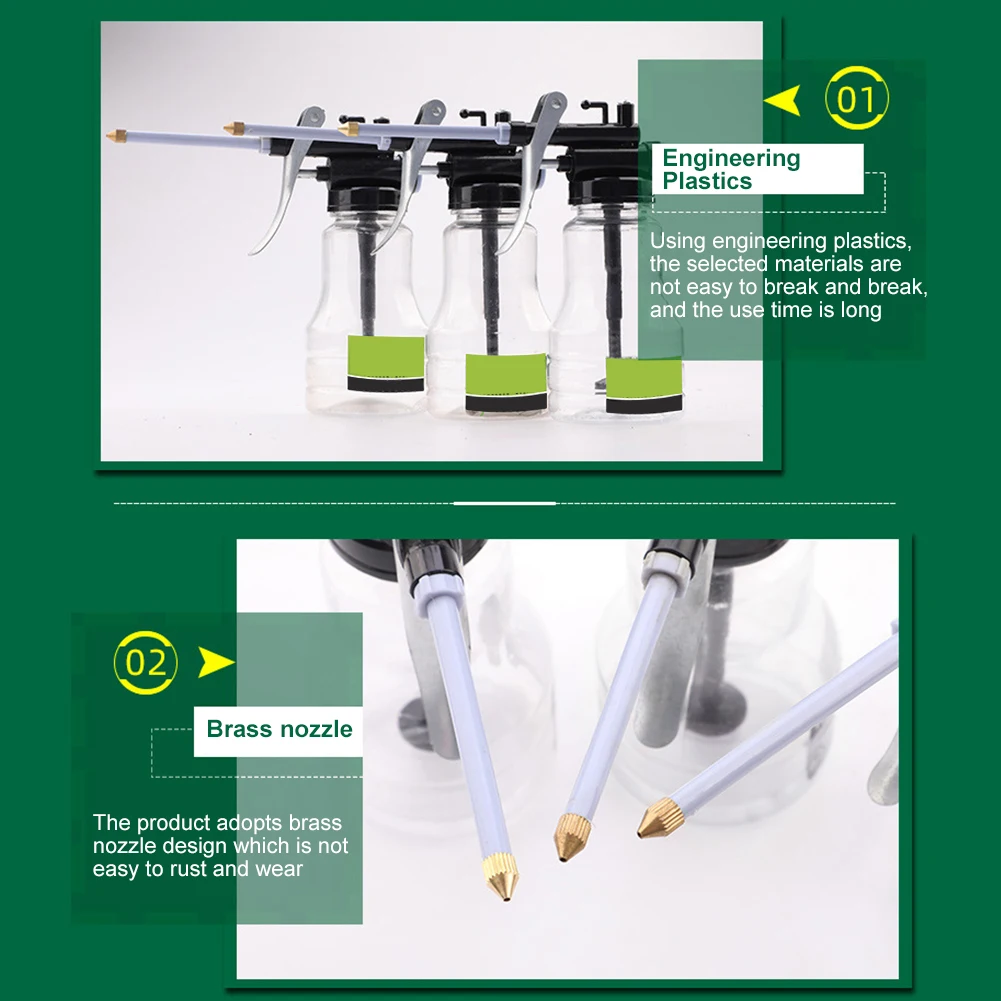 01

Engineering Plastics

Using engineering plastics, the selected materials are not easy to break and break, and the use time is long

02

Brass nozzle

The product adopts brass nozzle design which is not easy to rust and wear