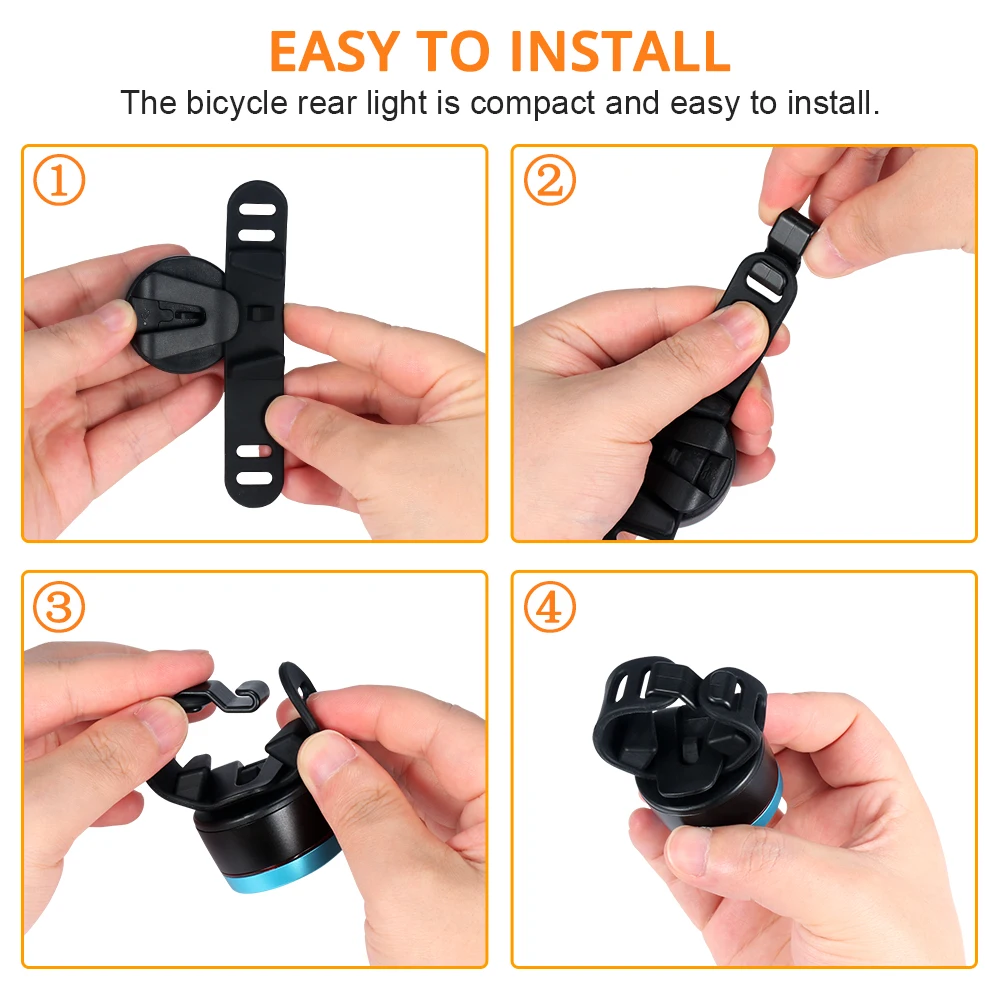 EASY TO INSTALL
The bicycle rear light is compact and easy to install.

①

②

③

④