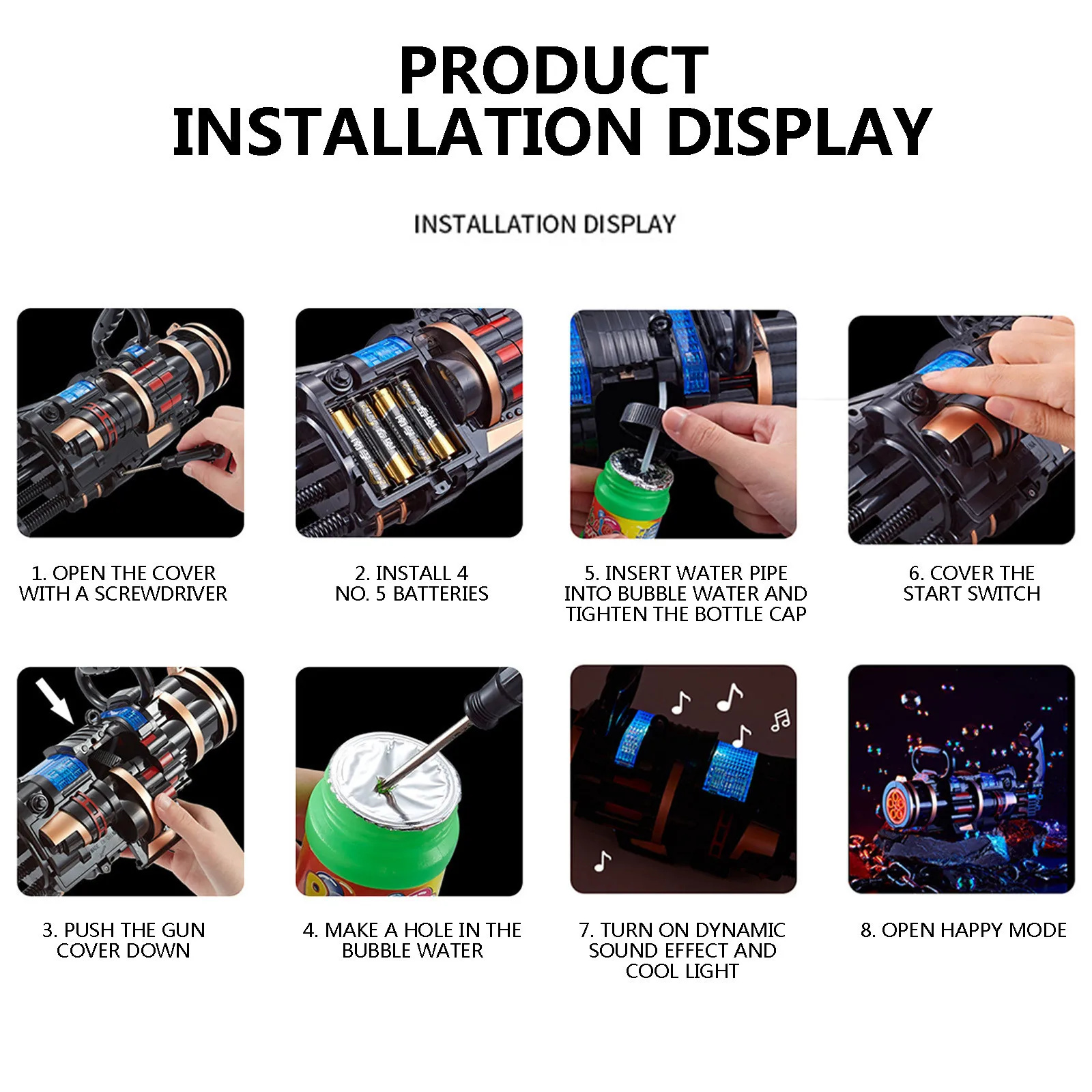 PRODUCT INSTALLATION DISPLAY

INSTALLATION DISPLAY

1. OPEN THE COVER WITH A SCREWDRIVER

2. INSTALL 4 NO. 5 BATTERIES

5. INSERT WATER PIPE INTO BUBBLE WATER AND TIGHTEN THE BOTTLE CAP

6. COVER THE START SWITCH

3. PUSH THE GUN COVER DOWN

4. MAKE A HOLE IN THE BUBBLE WATER

7. TURN ON DYNAMIC SOUND EFFECT AND COOL LIGHT

8. OPEN HAPPY MODE