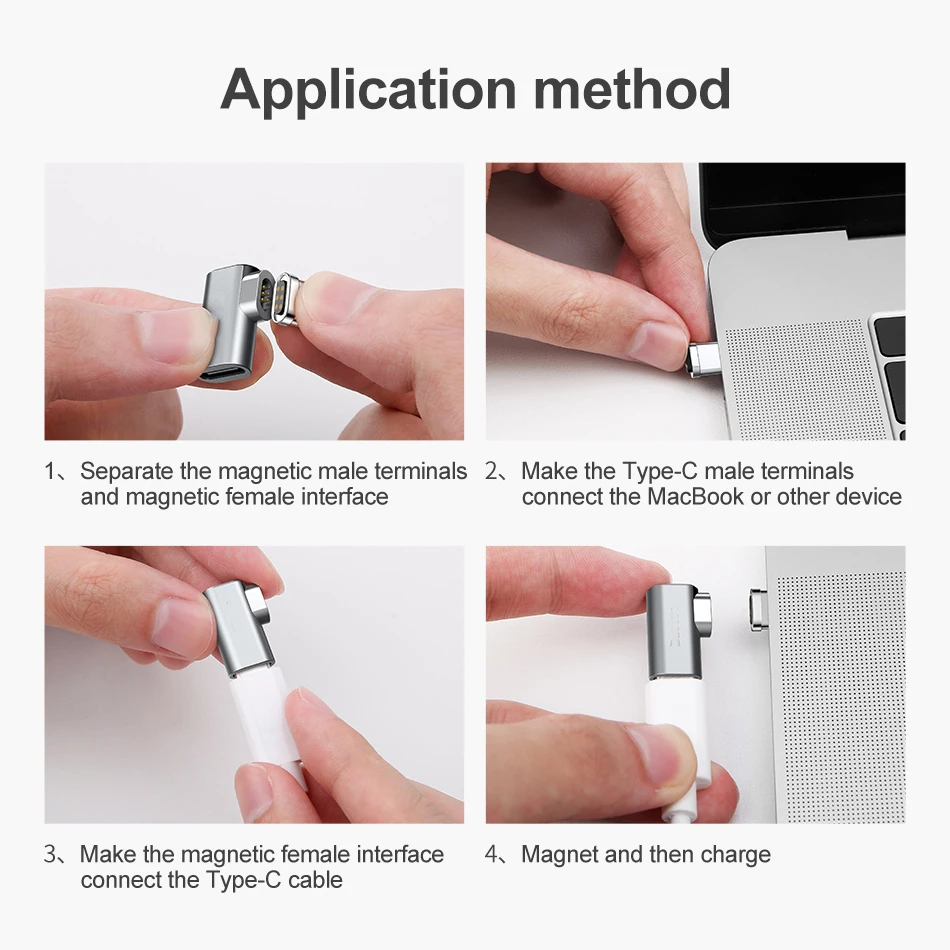 Application method

1、Separate the magnetic male terminals and magnetic female interface

2、Make the Type-C male terminals connect the MacBook or other device

3、Make the magnetic female interface connect the Type-C cable

4、Magnet and then charge