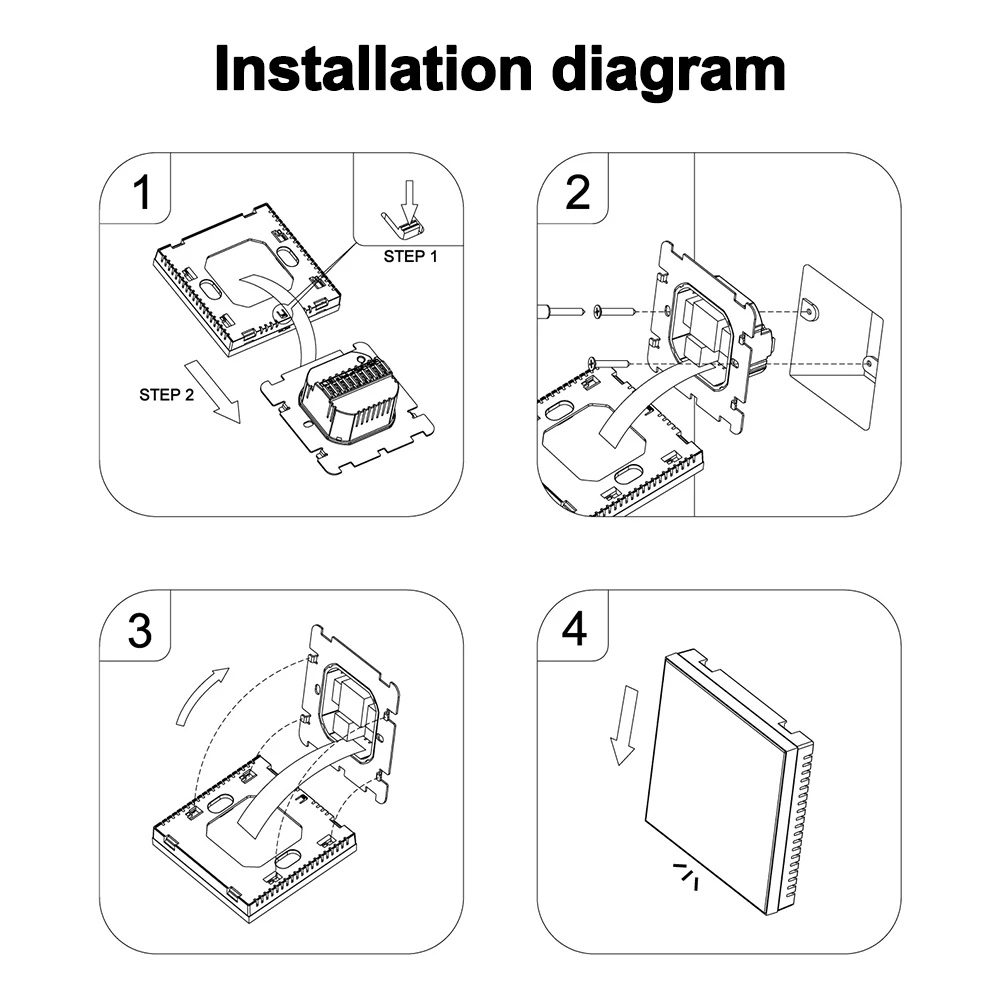 Installation diagram

1

STEP 1

STEP 2

2

3

4