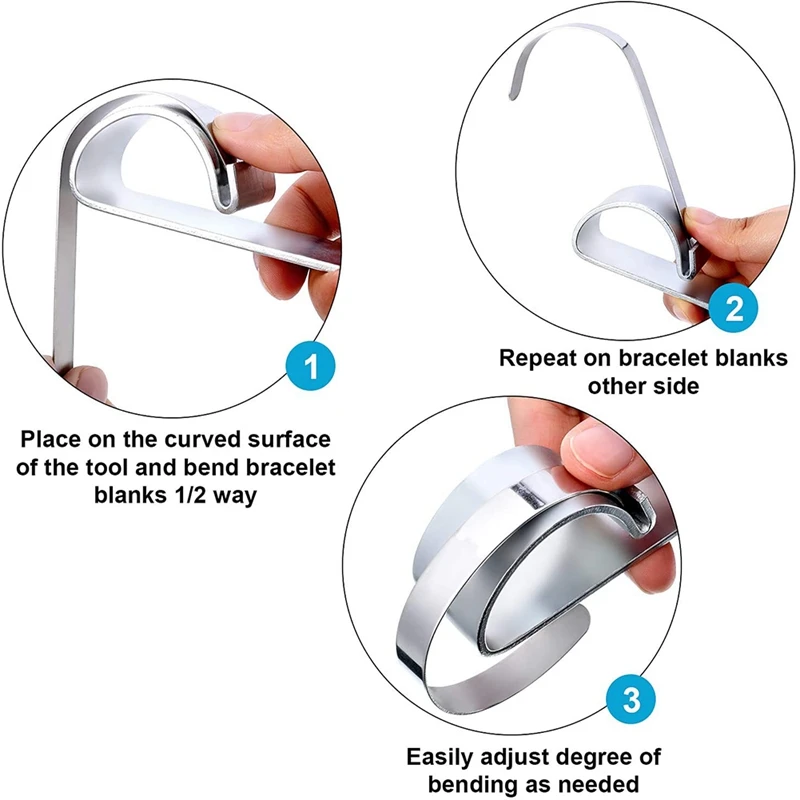 1

Place on the curved surface of the tool and bend bracelet blanks 1/2 way

2

Repeat on bracelet blanks other side

3

Easily adjust degree of bending as needed