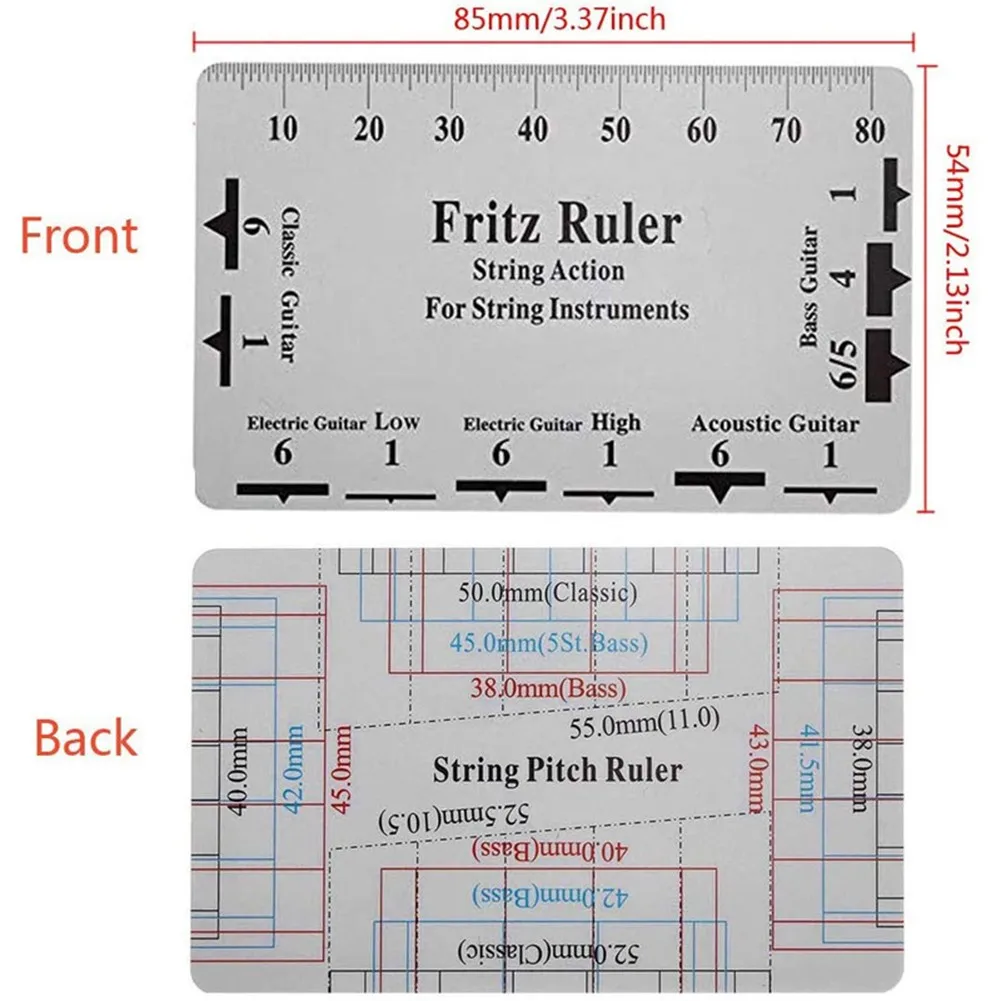 85mm/3.37inch

54mm/2.13inch

Front

10 20 30 40 50 60 70 80

Classic Guitar
6
1

Fritz Ruler
String Action
For String Instruments

Bass Guitar
1
4
6/5

Electric Guitar Low
6 1

Electric Guitar High
6 1

Acoustic Guitar
6 1

Back

50.0mm(Classic)
45.0mm(5St.Bass)
38.0mm(Bass)
55.0mm(11.0)

40.0mm
42.0mm
45.0mm

String Pitch Ruler

43.0mm
41.5mm
38.0mm

52.5mm(10.5)
40.0mm(Bass)
42.0mm(Bass)
52.0mm(Classic)