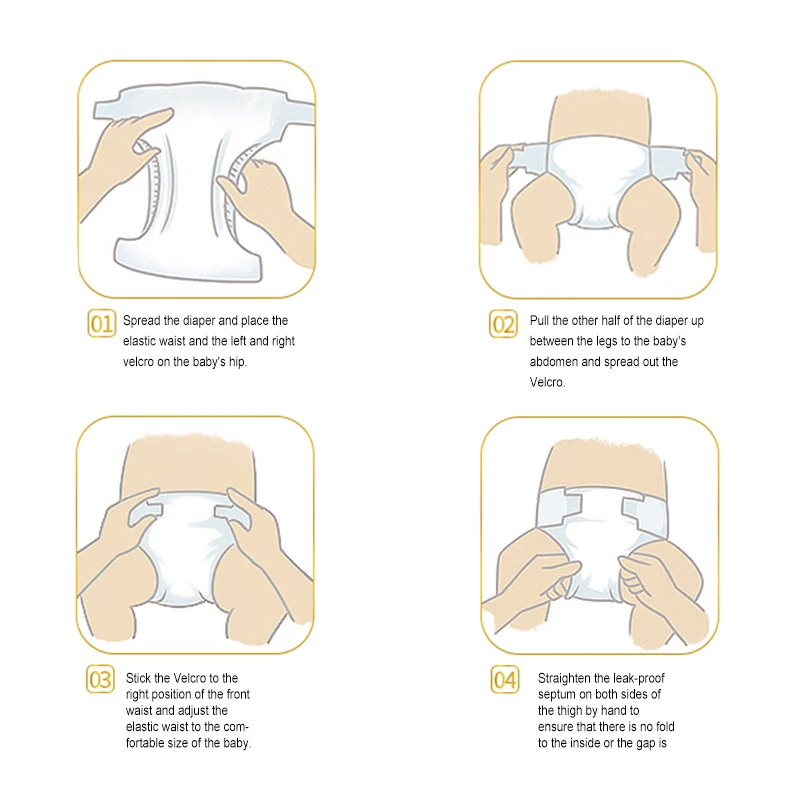 01 Spread the diaper and place the elastic waist and the left and right velcro on the baby's hip.

02 Pull the other half of the diaper up between the legs to the baby's abdomen and spread out the Velcro.

03 Stick the Velcro to the right position of the front waist and adjust the elastic waist to the comfortable size of the baby.

04 Straighten the leak-proof septum on both sides of the thigh by hand to ensure that there is no fold to the inside or the gap is