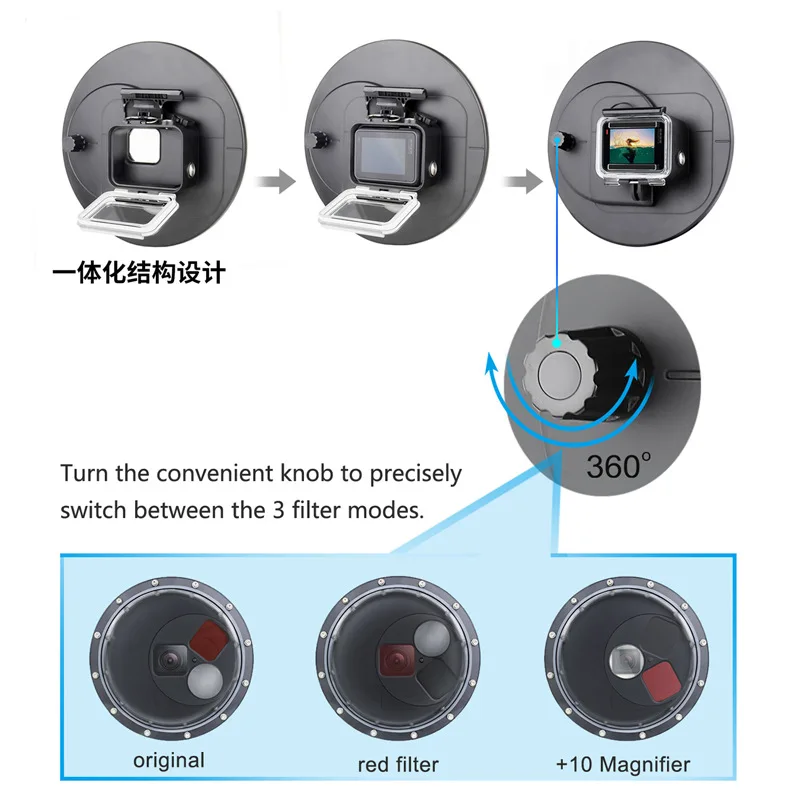 一体化结构设计

360°

Turn the convenient knob to precisely switch between the 3 filter modes.

original

red filter

+10 Magnifier