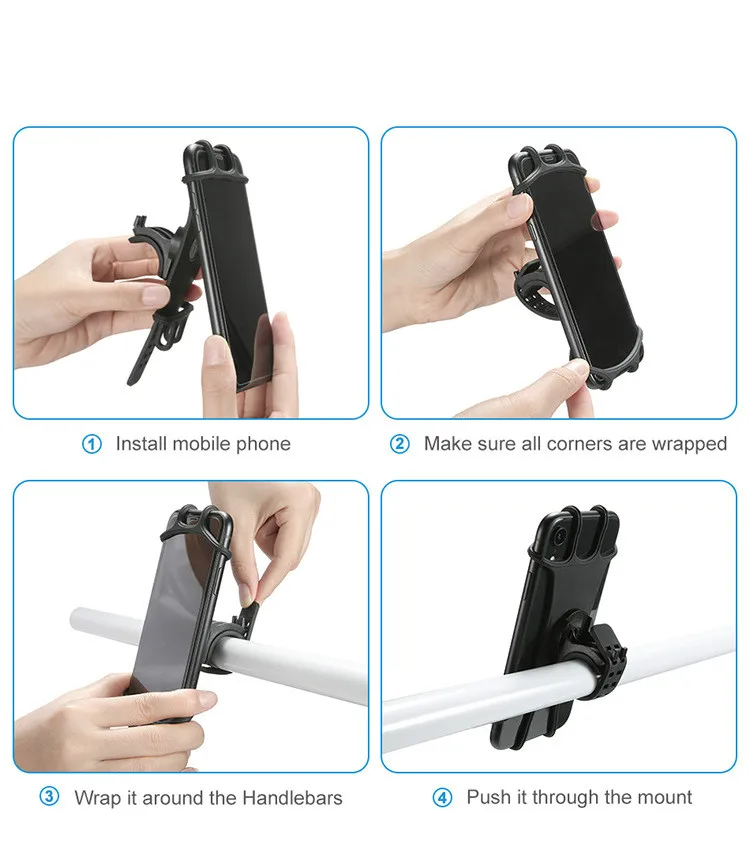 ① Install mobile phone

② Make sure all corners are wrapped

③ Wrap it around the Handlebars

④ Push it through the mount