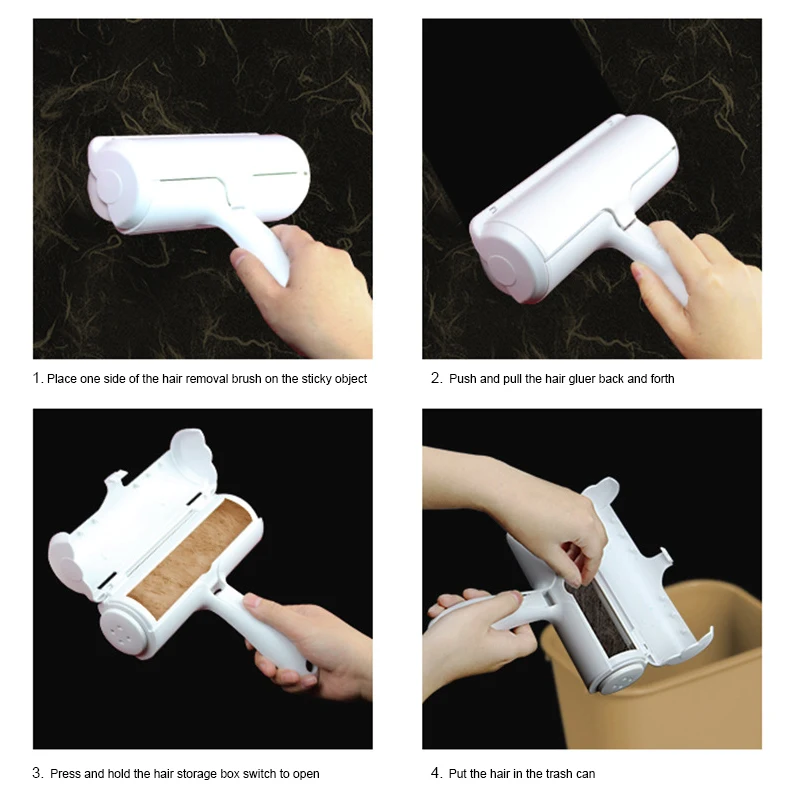 1. Place one side of the hair removal brush on the sticky object

2. Push and pull the hair gluer back and forth

3. Press and hold the hair storage box switch to open

4. Put the hair in the trash can