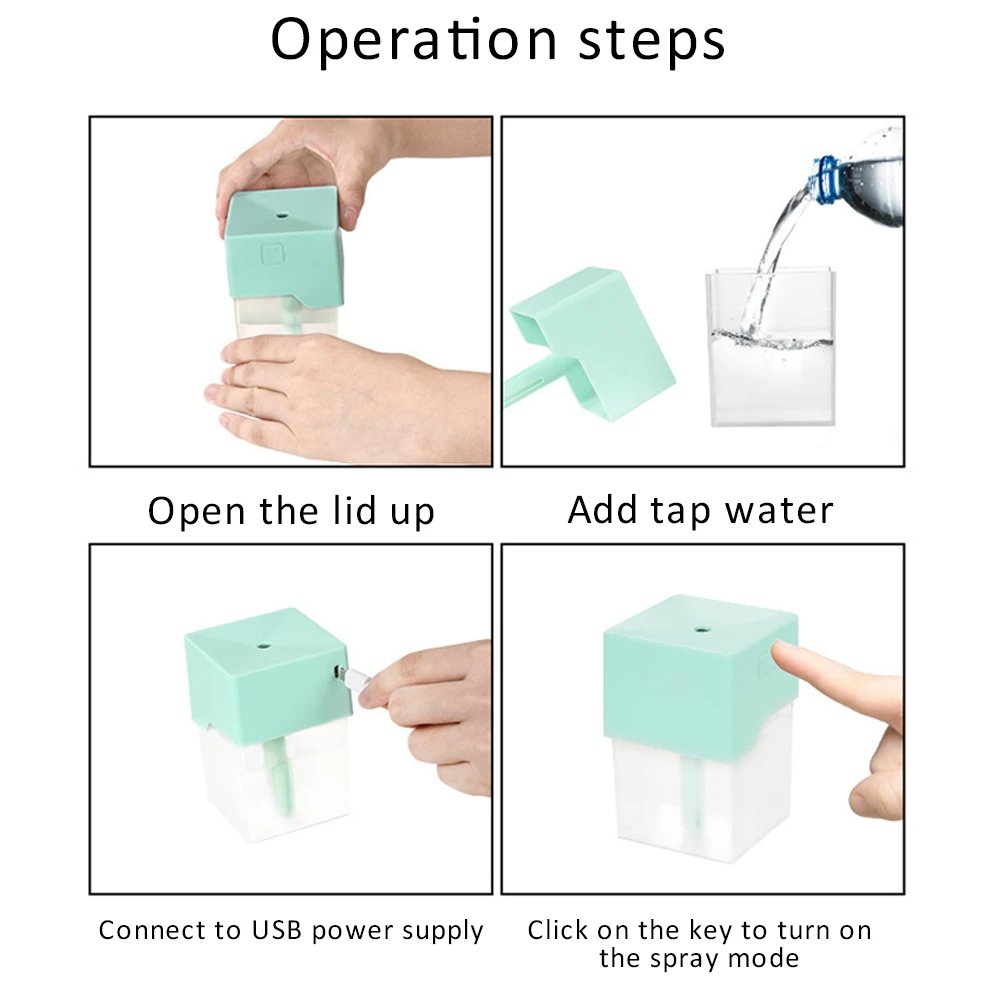 Operation steps

Open the lid up

Add tap water

Connect to USB power supply

Click on the key to turn on the spray mode