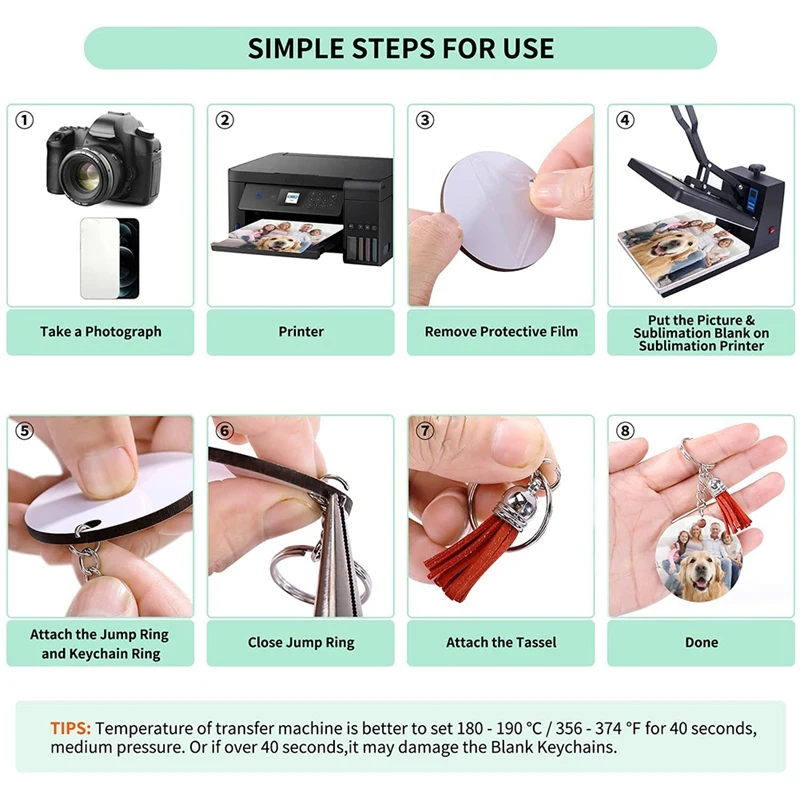 SIMPLE STEPS FOR USE

①
Take a Photograph

②
Printer

③
Remove Protective Film

④
Put the Picture & Sublimation Blank on Sublimation Printer

⑤
Attach the Jump Ring and Keychain Ring

⑥
Close Jump Ring

⑦
Attach the Tassel

⑧
Done

TIPS: Temperature of transfer machine is better to set 180 - 190 °C / 356 - 374 °F for 40 seconds, medium pressure. Or if over 40 seconds,it may damage the Blank Keychains.