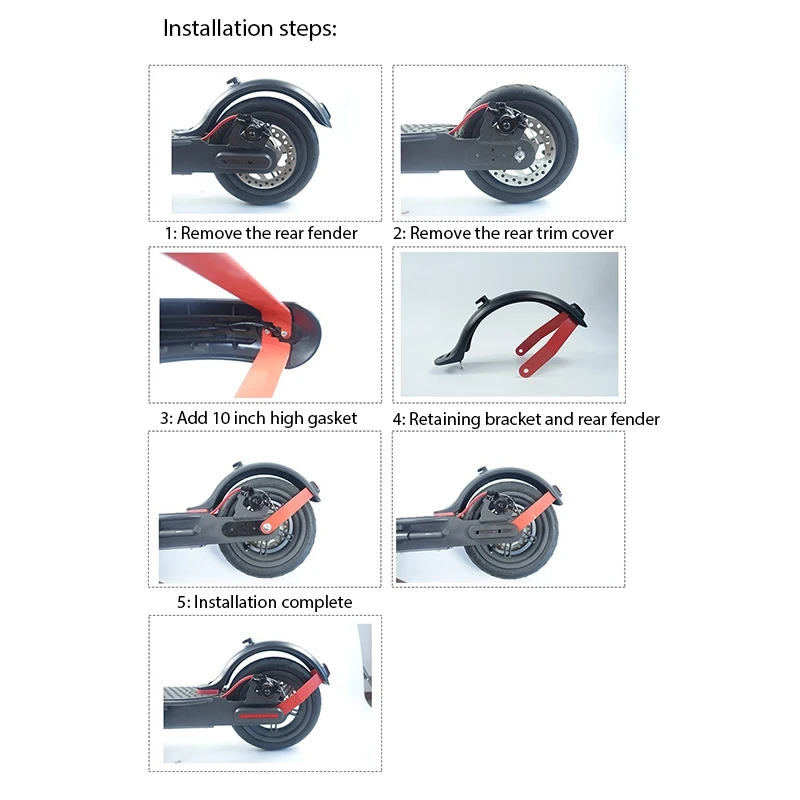 Installation steps:

1: Remove the rear fender

2: Remove the rear trim cover

3: Add 10 inch high gasket

4: Retaining bracket and rear fender

5: Installation complete