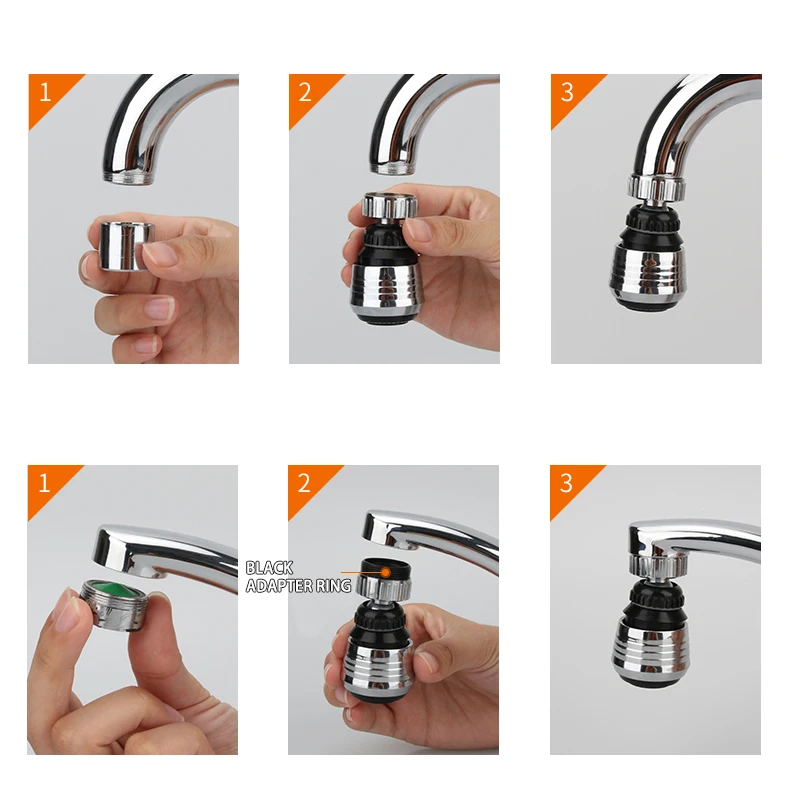 1

2

3

1

2

BLACK
ADAPTER RING

3