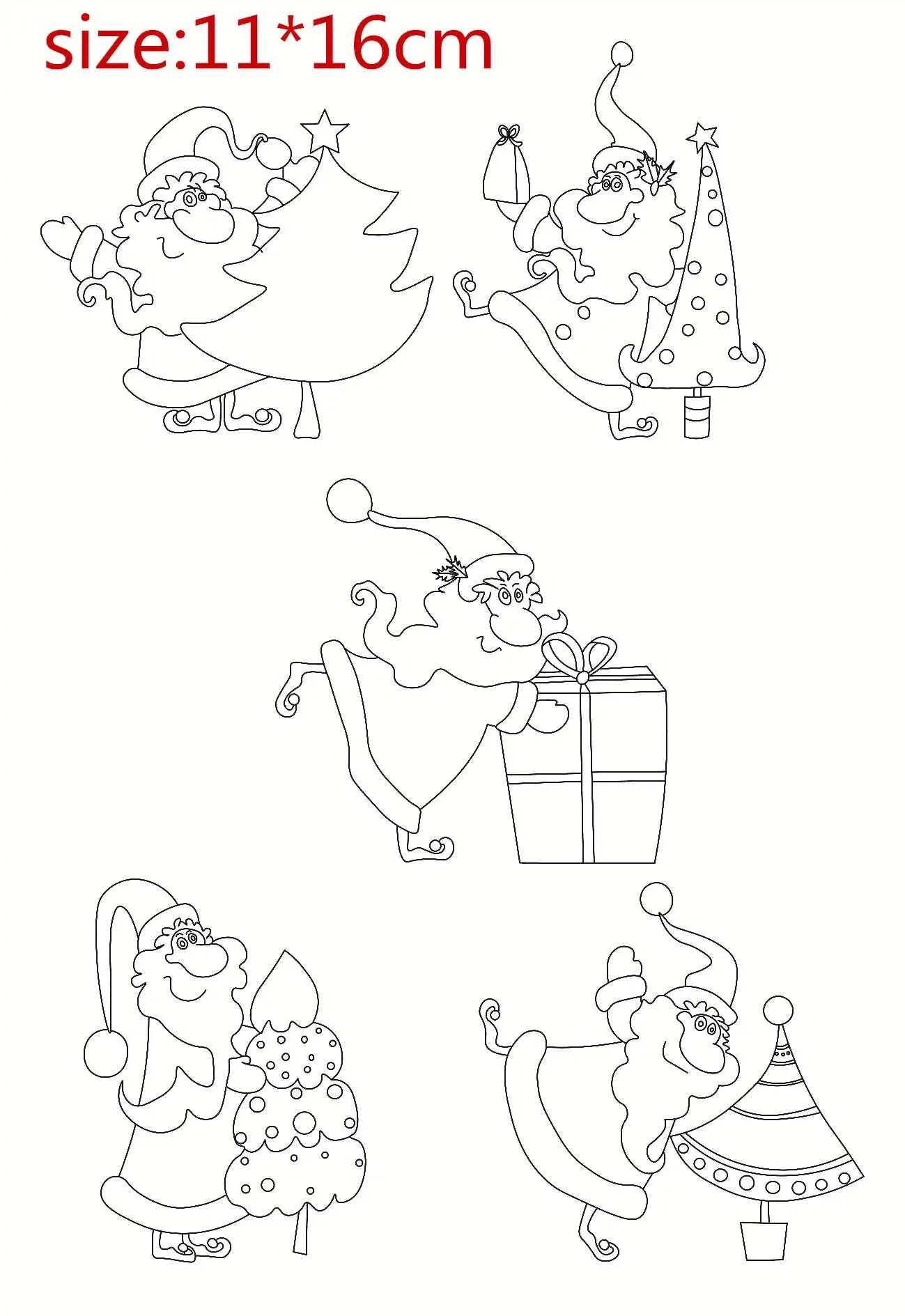 size:11*16cm