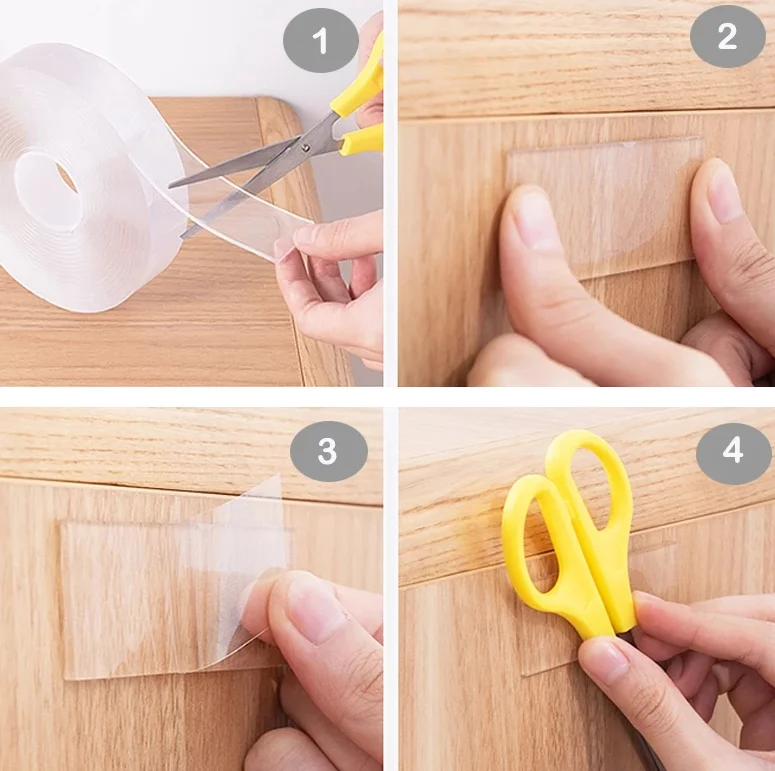 1
2
3
4