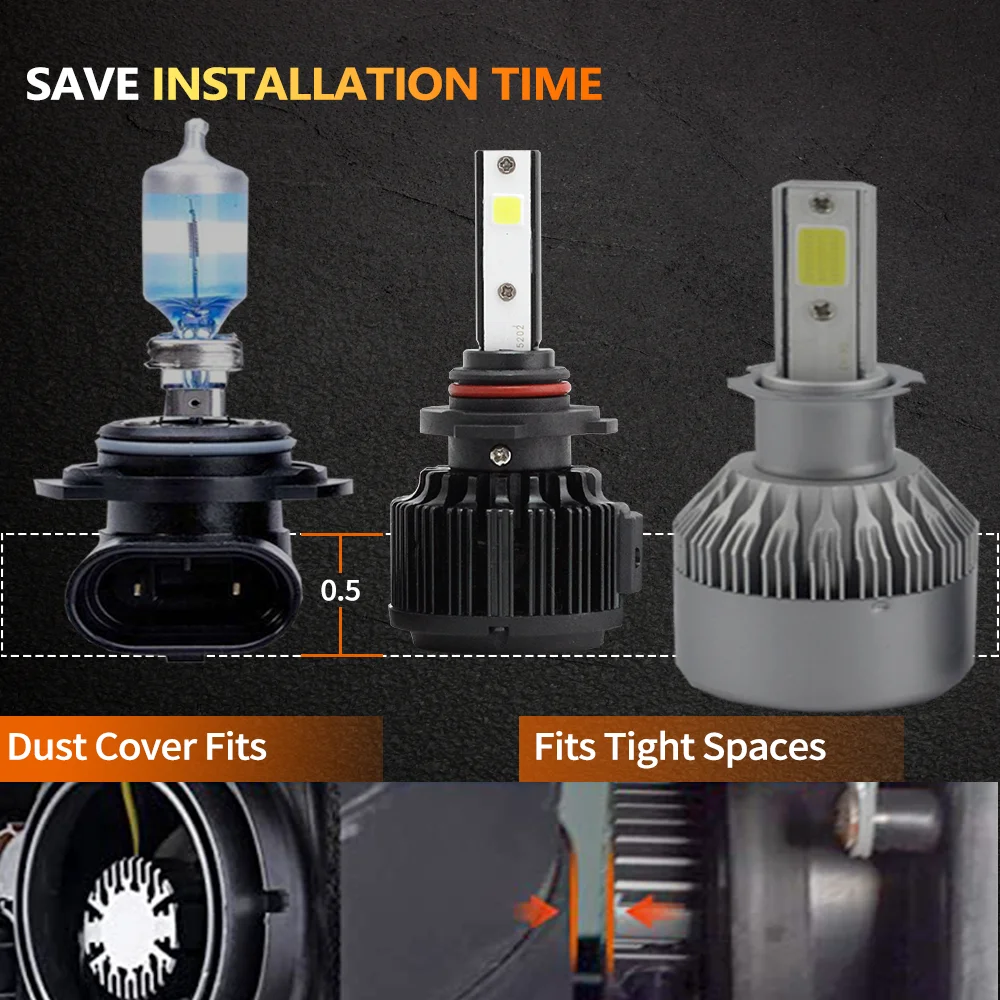 SAVE INSTALLATION TIME

0.5

Dust Cover Fits

Fits Tight Spaces