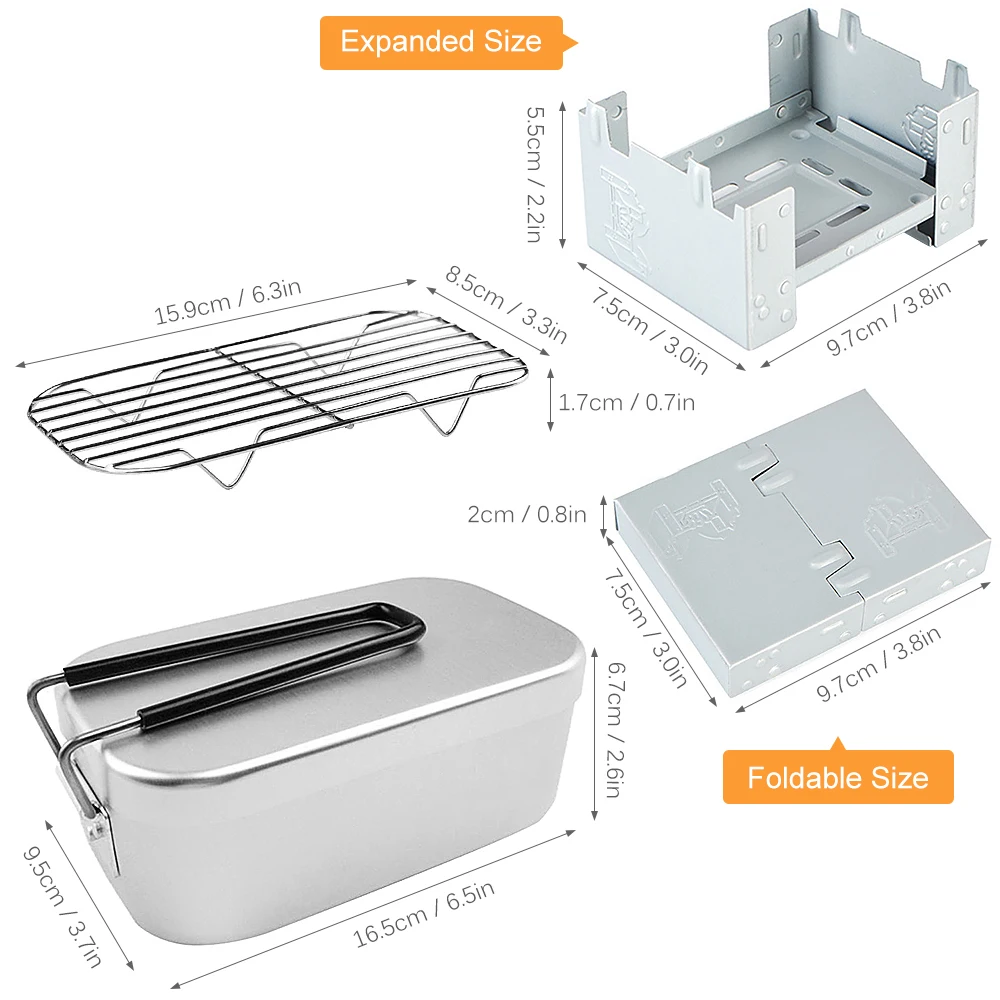 Expanded Size

5.5cm / 2.2in

7.5cm / 3.0in

9.7cm / 3.8in

15.9cm / 6.3in

8.5cm / 3.3in

1.7cm / 0.7in

2cm / 0.8in

7.5cm / 3.0in

9.7cm / 3.8in

Foldable Size

6.7cm / 2.6in

9.5cm / 3.7in

16.5cm / 6.5in