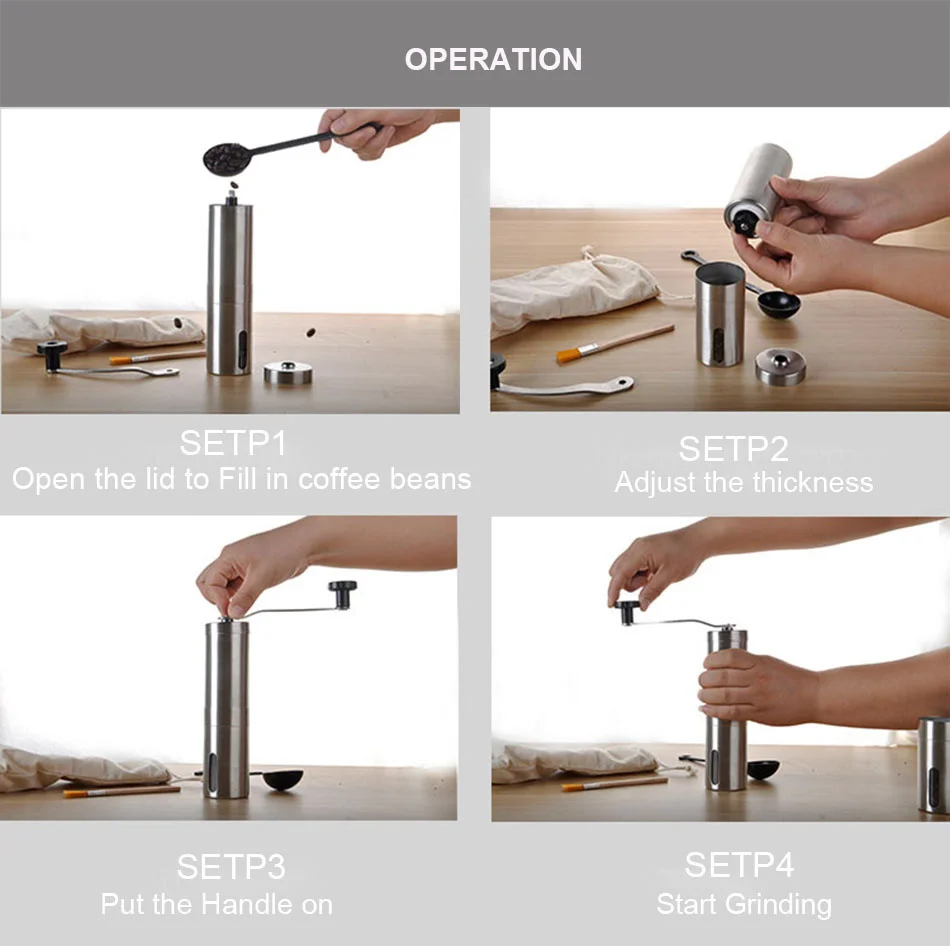 OPERATION

SETP1
Open the lid to Fill in coffee beans

SETP2
Adjust the thickness

SETP3
Put the Handle on

SETP4
Start Grinding