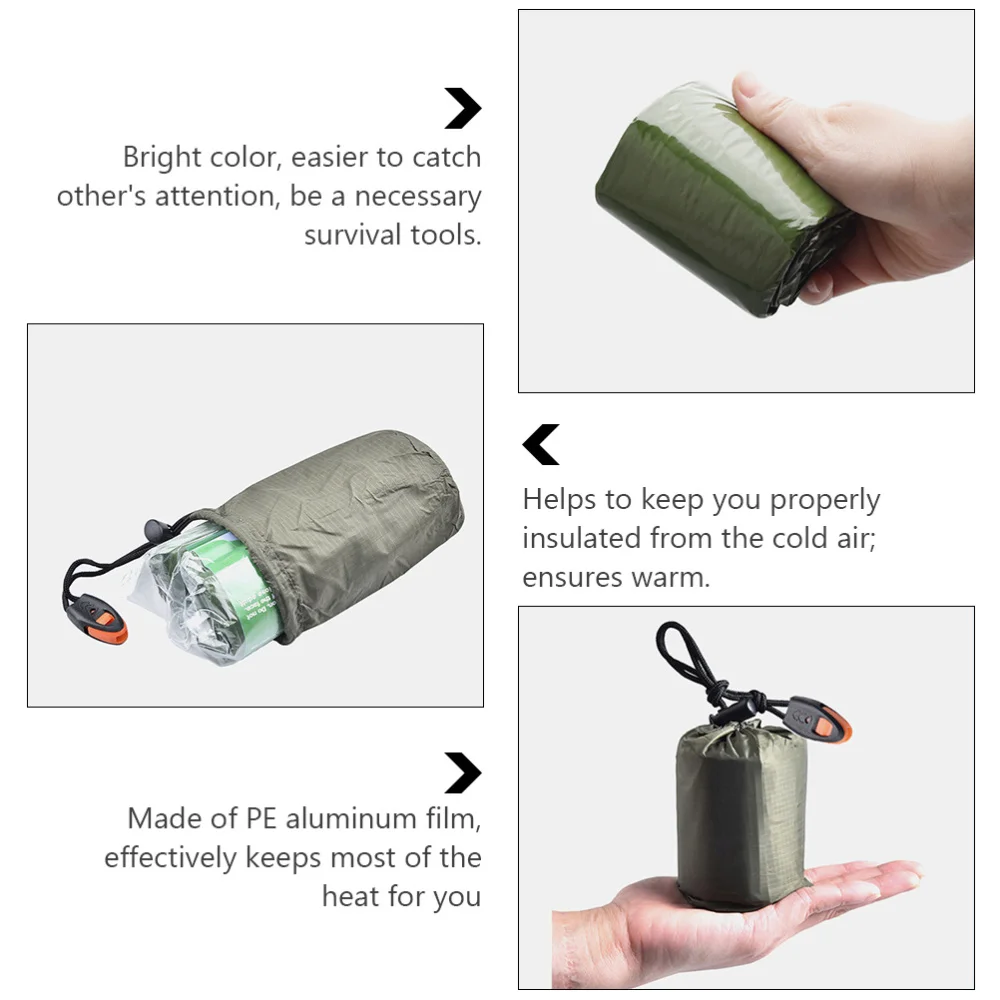 Bright color, easier to catch other's attention, be a necessary survival tools.

Helps to keep you properly insulated from the cold air; ensures warm.

Made of PE aluminum film, effectively keeps most of the heat for you