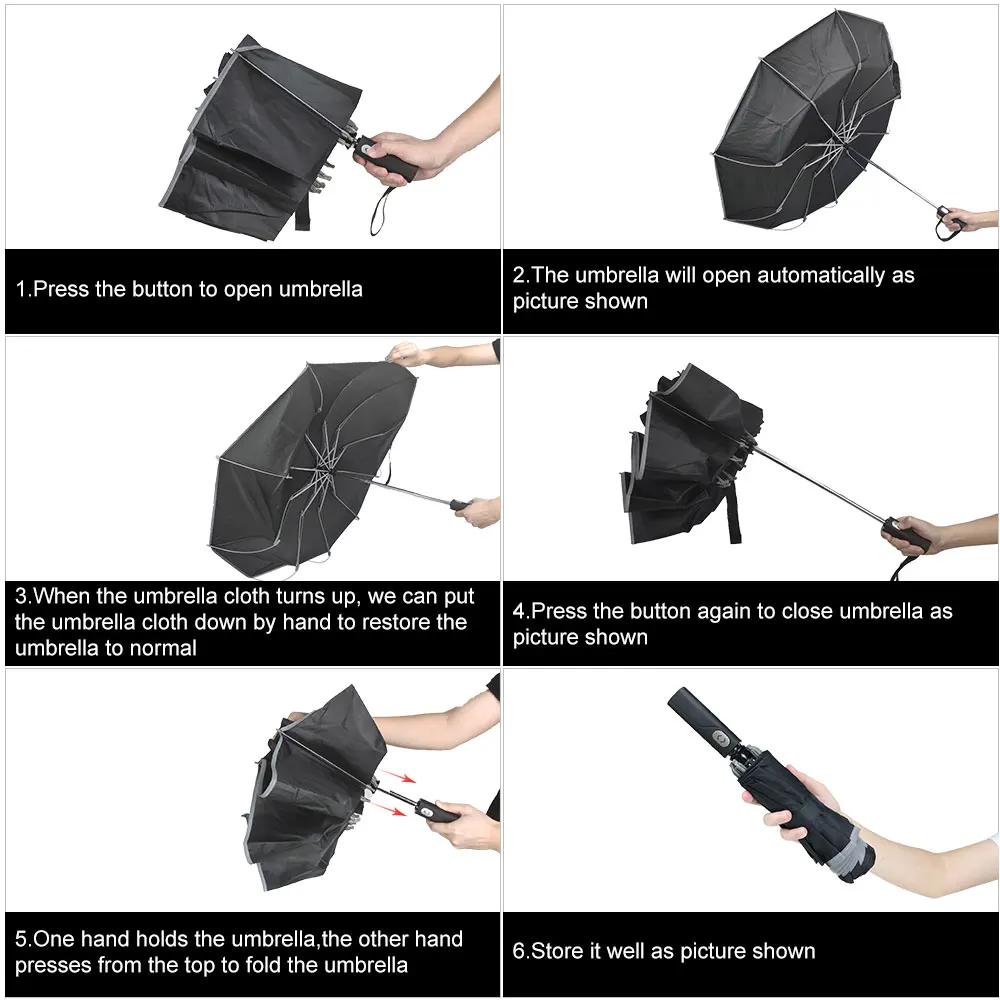 1.Press the button to open umbrella

2.The umbrella will open automatically as picture shown

3.When the umbrella cloth turns up, we can put the umbrella cloth down by hand to restore the umbrella to normal

4.Press the button again to close umbrella as picture shown

5.One hand holds the umbrella,the other hand presses from the top to fold the umbrella

6.Store it well as picture shown