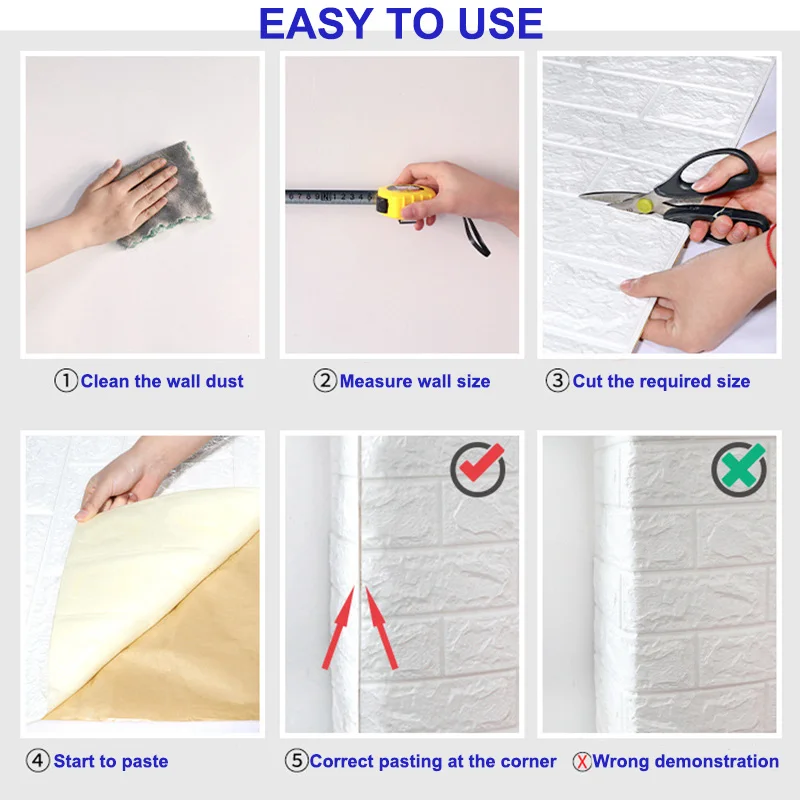 EASY TO USE

①Clean the wall dust

②Measure wall size

③Cut the required size

④Start to paste

⑤Correct pasting at the corner

ⓧWrong demonstration