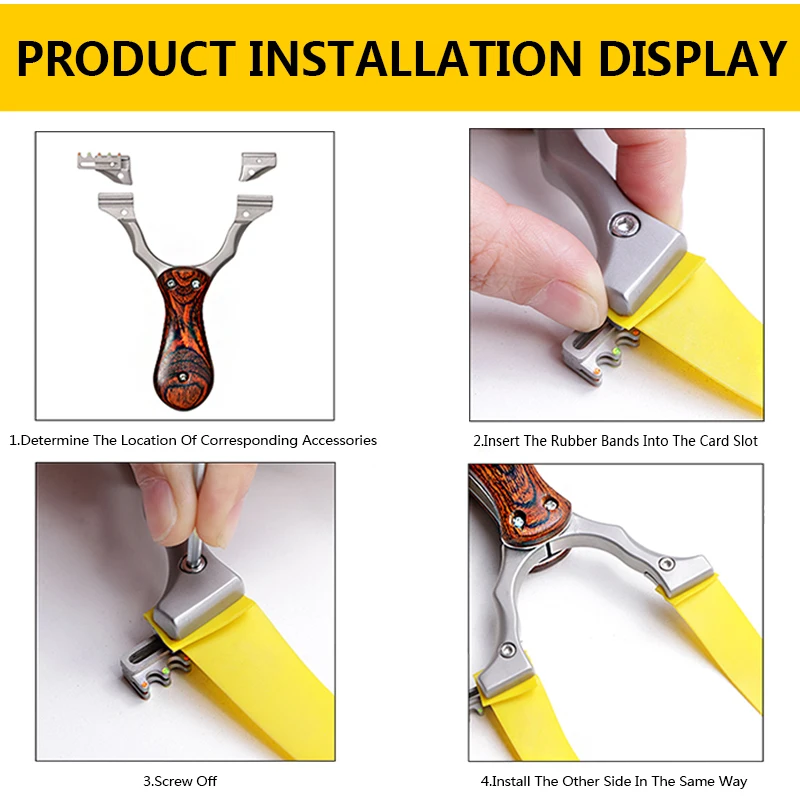 PRODUCT INSTALLATION DISPLAY

1.Determine The Location Of Corresponding Accessories

2.Insert The Rubber Bands Into The Card Slot

3.Screw Off

4.Install The Other Side In The Same Way