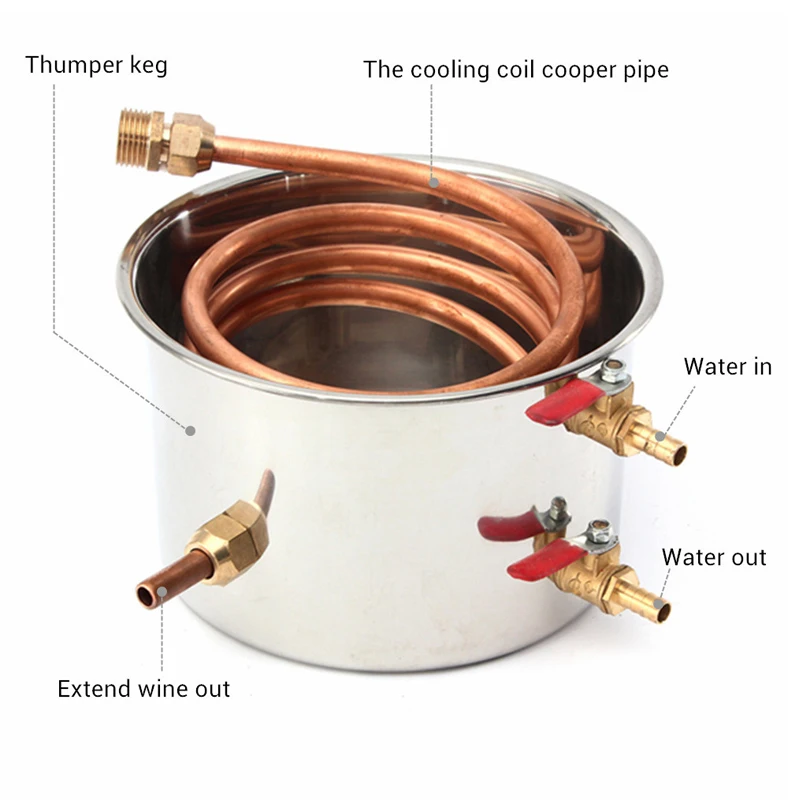 Thumper keg

The cooling coil cooper pipe

Water in

Water out

Extend wine out