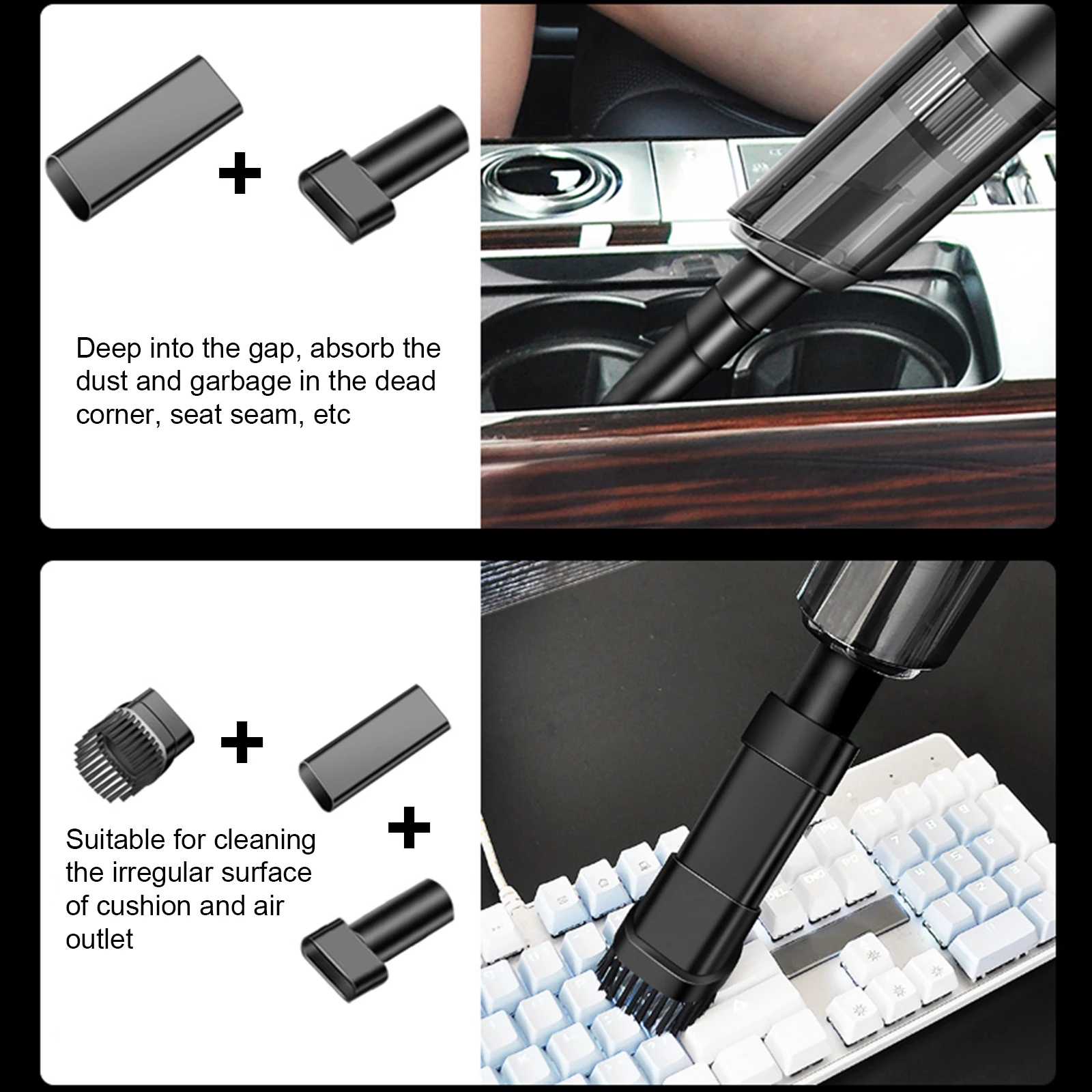 +

Deep into the gap, absorb the dust and garbage in the dead corner, seat seam, etc

+

+

Suitable for cleaning the irregular surface of cushion and air outlet