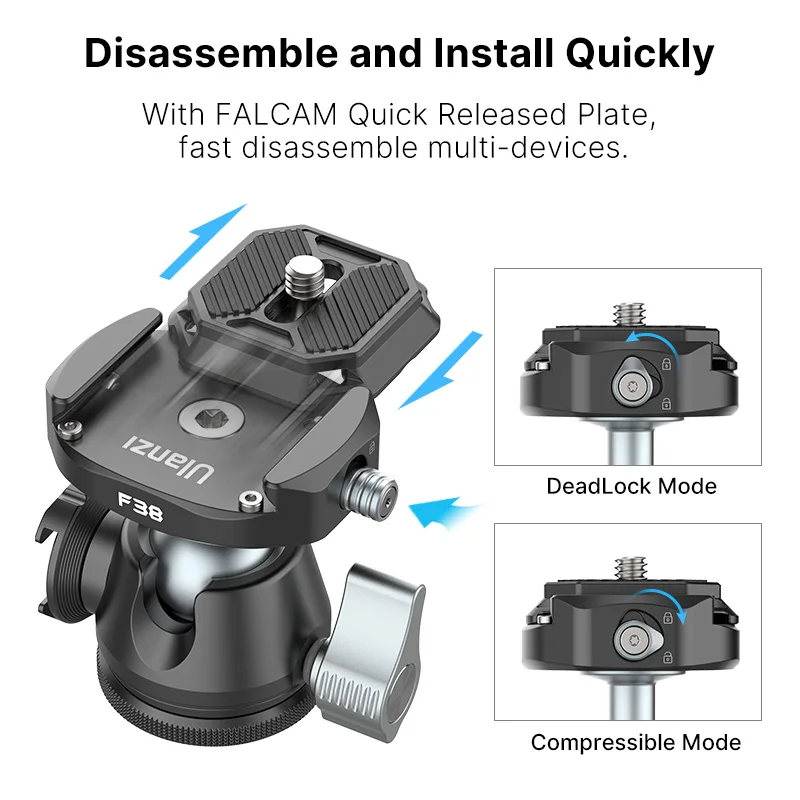 Disassemble and Install Quickly

With FALCAM Quick Released Plate, fast disassemble multi-devices.

Ulanzi

F38

DeadLock Mode

Compressible Mode