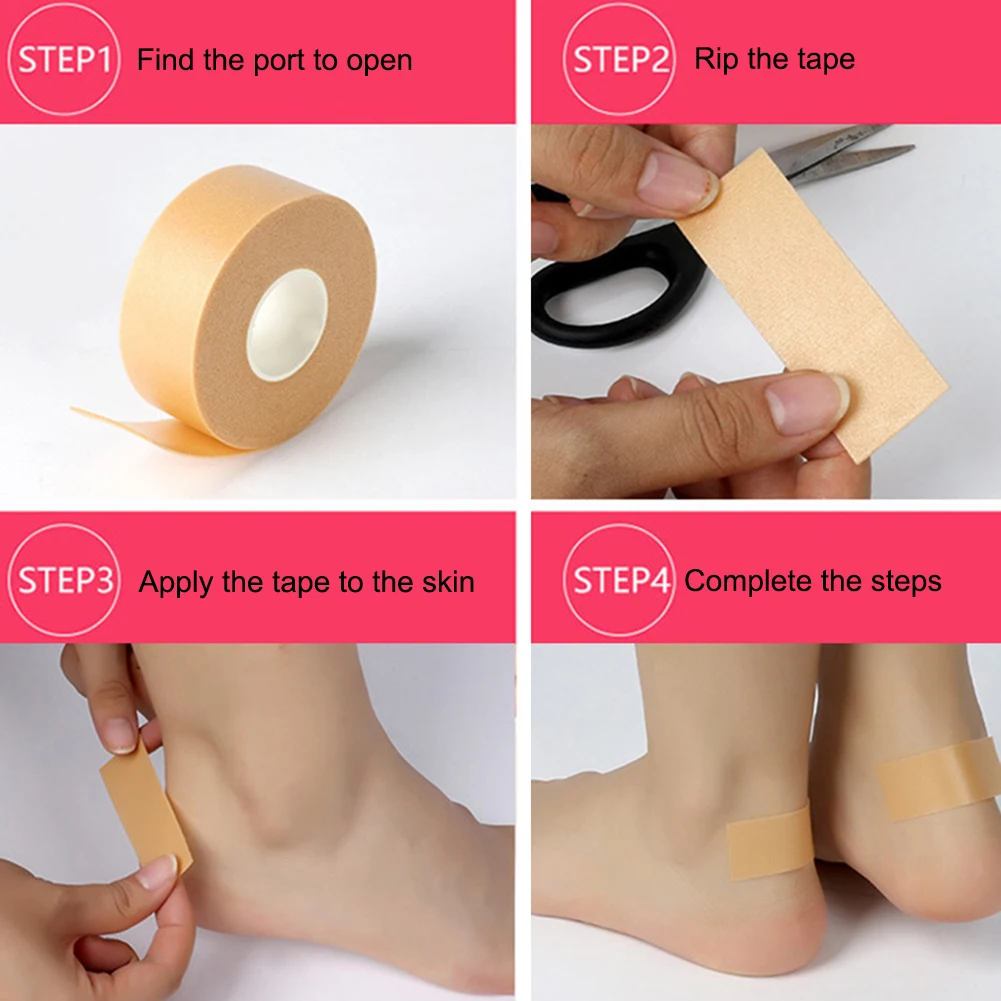 STEP1 Find the port to open

STEP2 Rip the tape

STEP3 Apply the tape to the skin

STEP4 Complete the steps