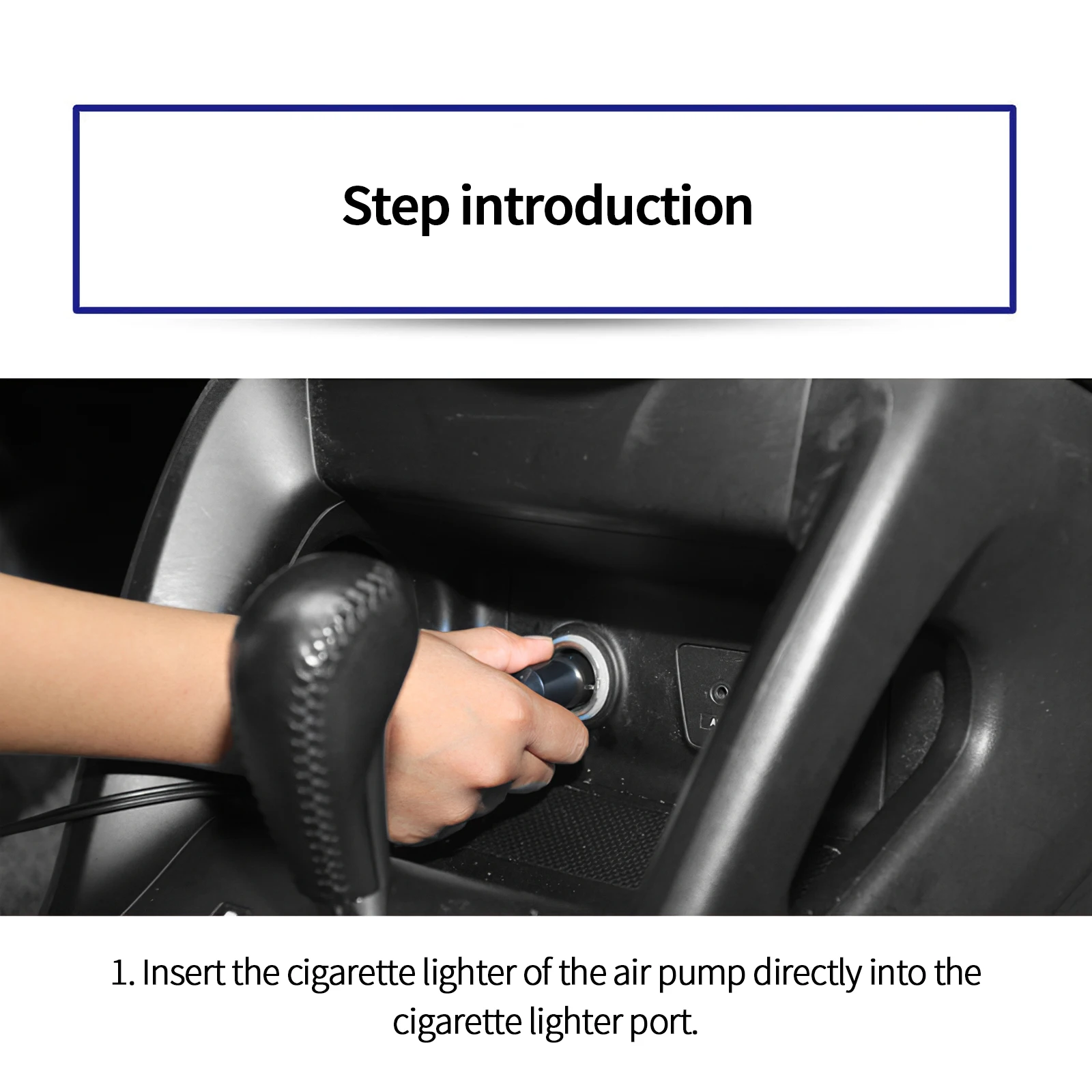 Step introduction

1. Insert the cigarette lighter of the air pump directly into the cigarette lighter port.